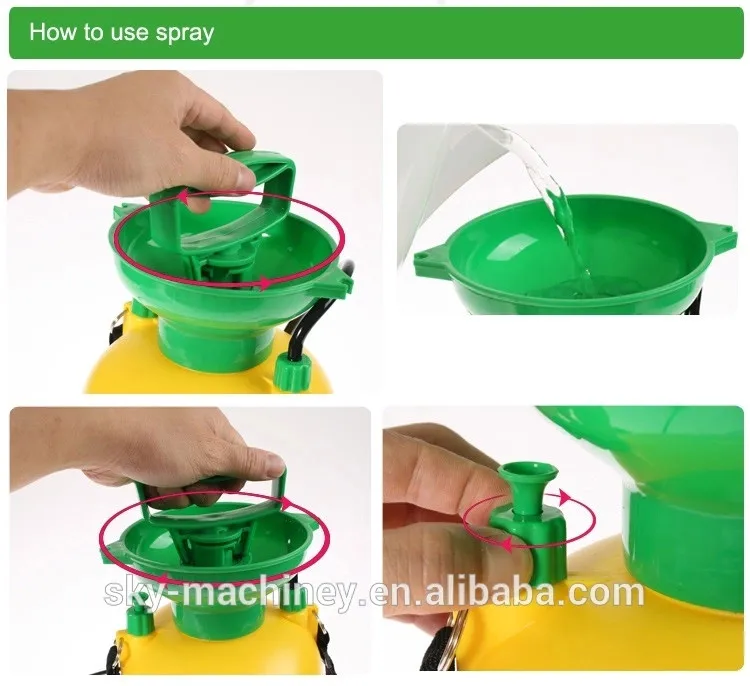 How to use spray

sky-machiney.en.alibaba.com