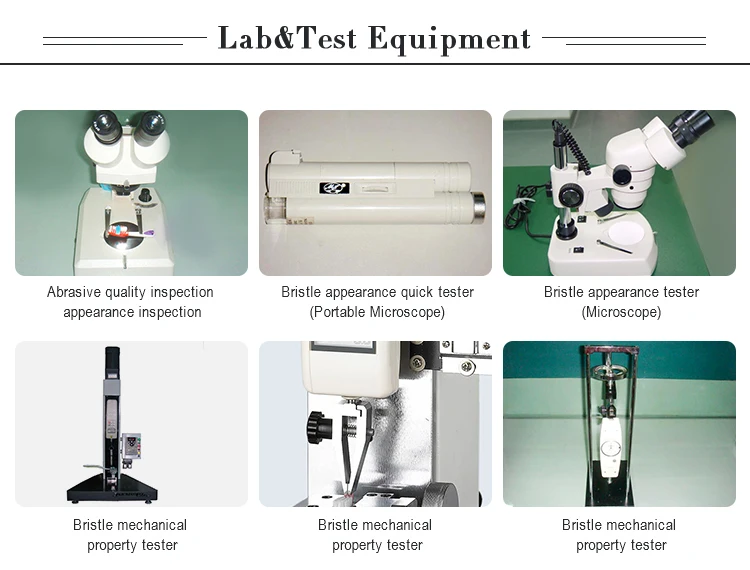 Lab&Test Equipment

Abrasive quality inspection appearance inspection

Bristle appearance quick tester (Portable Microscope)

Bristle appearance tester (Microscope)

Bristle mechanical property tester

Bristle mechanical property tester

Bristle mechanical property tester