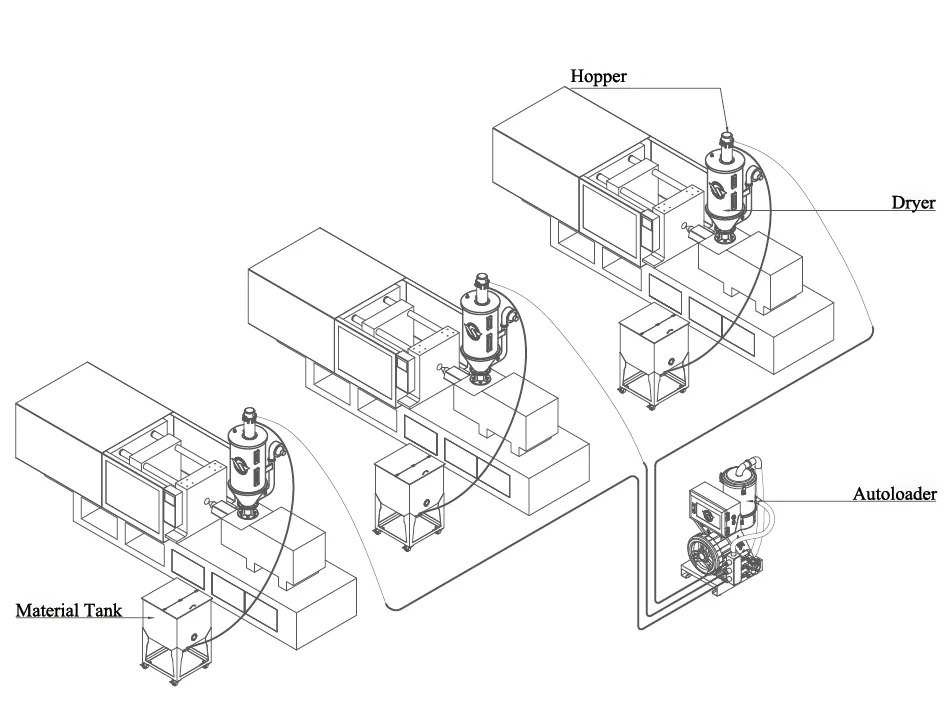 Hopper

Dryer

Autoloader

Material Tank