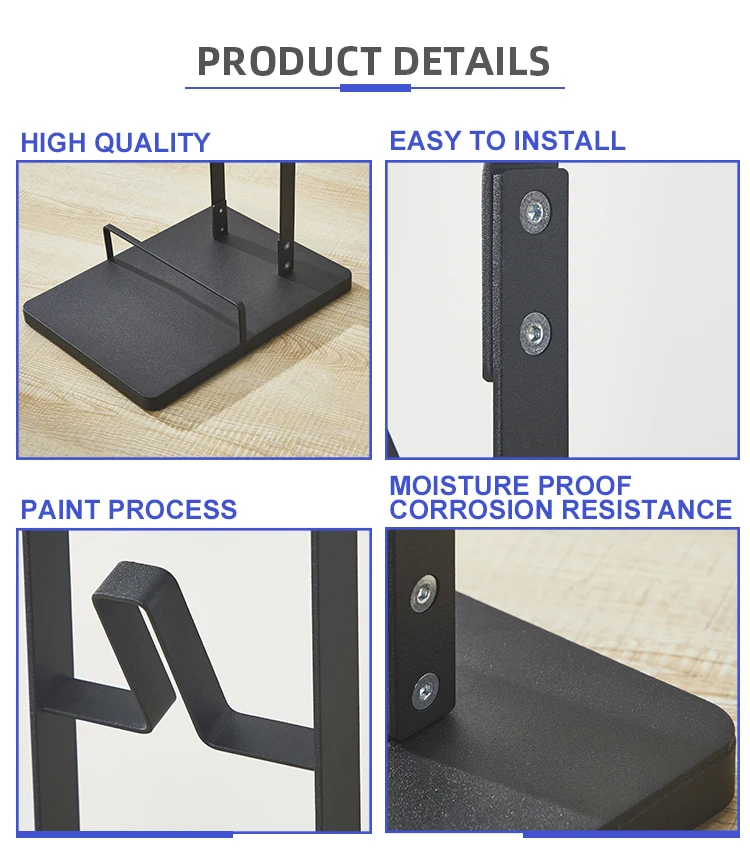 PRODUCT DETAILS

HIGH QUALITY

EASY TO INSTALL

PAINT PROCESS

MOISTURE PROOF
CORROSION RESISTANCE