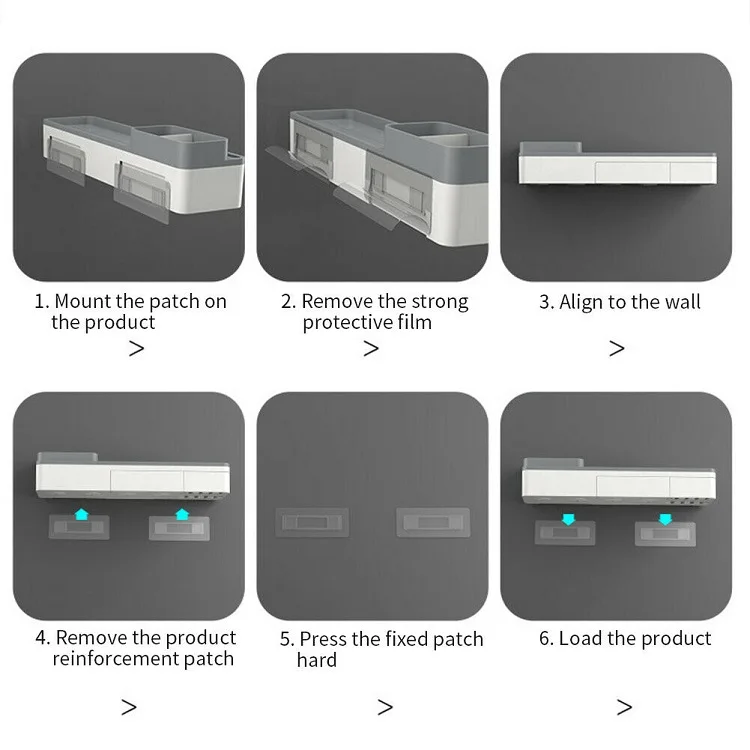 1. Mount the patch on the product
>

2. Remove the strong protective film
>

3. Align to the wall
>

4. Remove the product reinforcement patch
>

5. Press the fixed patch hard
>

6. Load the product
>