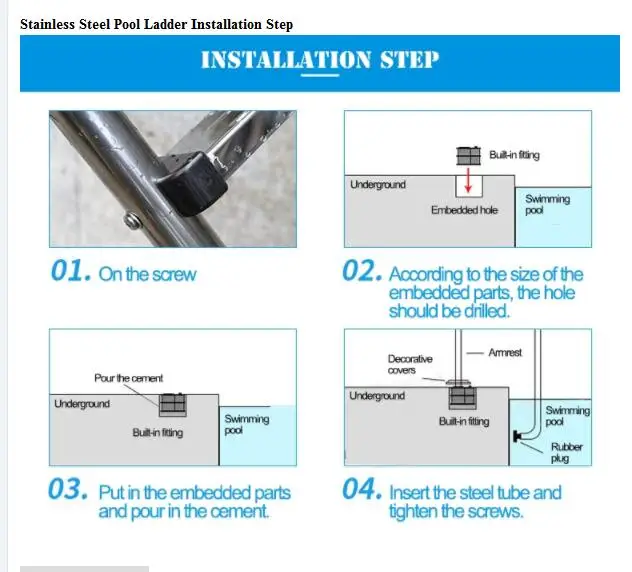 Stainless Steel Pool Ladder Installation Step

INSTALLATION STEP

01. On the screw

Built-in fitting

Underground

Embedded hole

Swimming pool

02. According to the size of the embedded parts, the hole should be drilled.

Pour the cement

Underground

Built-in fitting

Swimming pool

03. Put in the embedded parts and pour in the cement.

Decorative covers

Armrest

Underground

Built-in fitting

Swimming pool

Rubber plug

04. Insert the steel tube and tighten the screws.