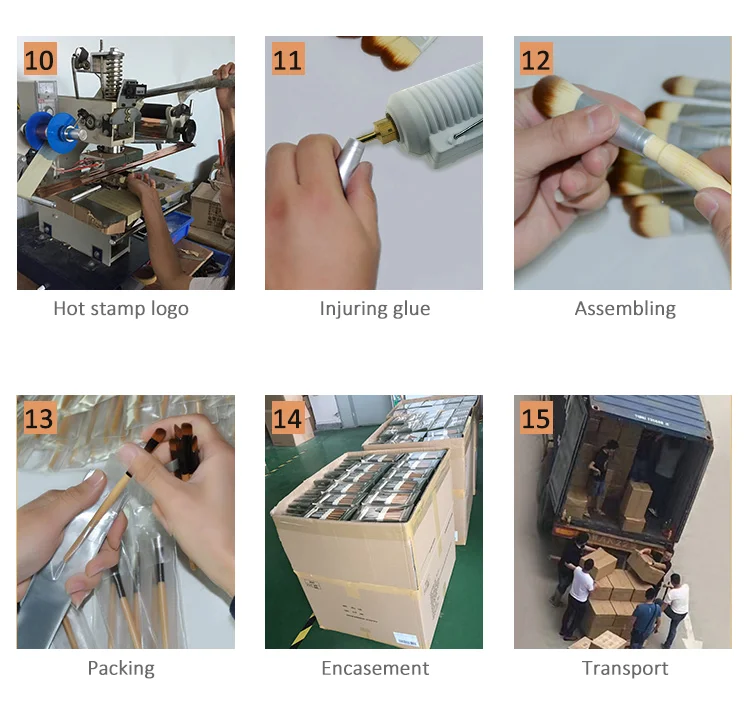 10

Hot stamp logo

11

Injuring glue

12

Assembling

13

Packing

14

Encasement

15

Transport