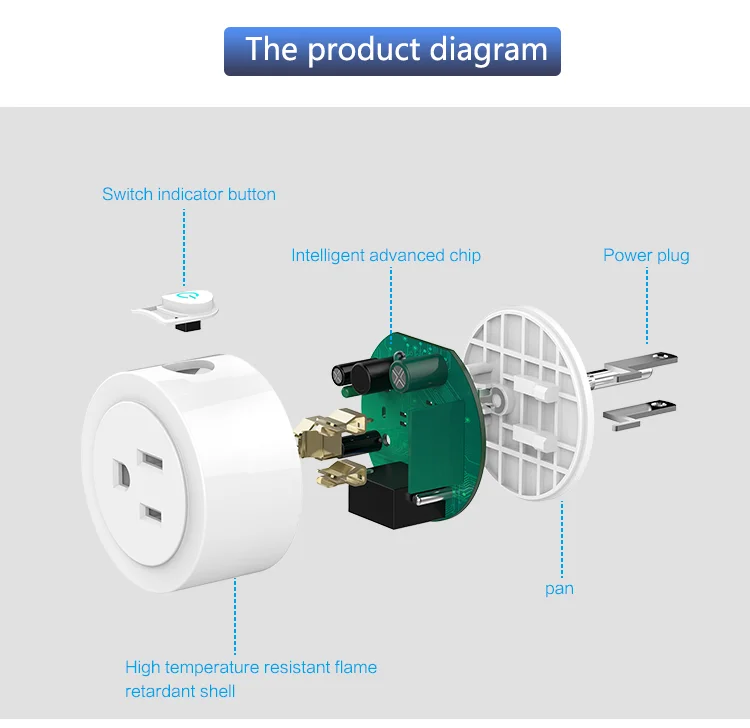 The product diagram

Switch indicator button

Intelligent advanced chip

Power plug

pan

High temperature resistant flame retardant shell