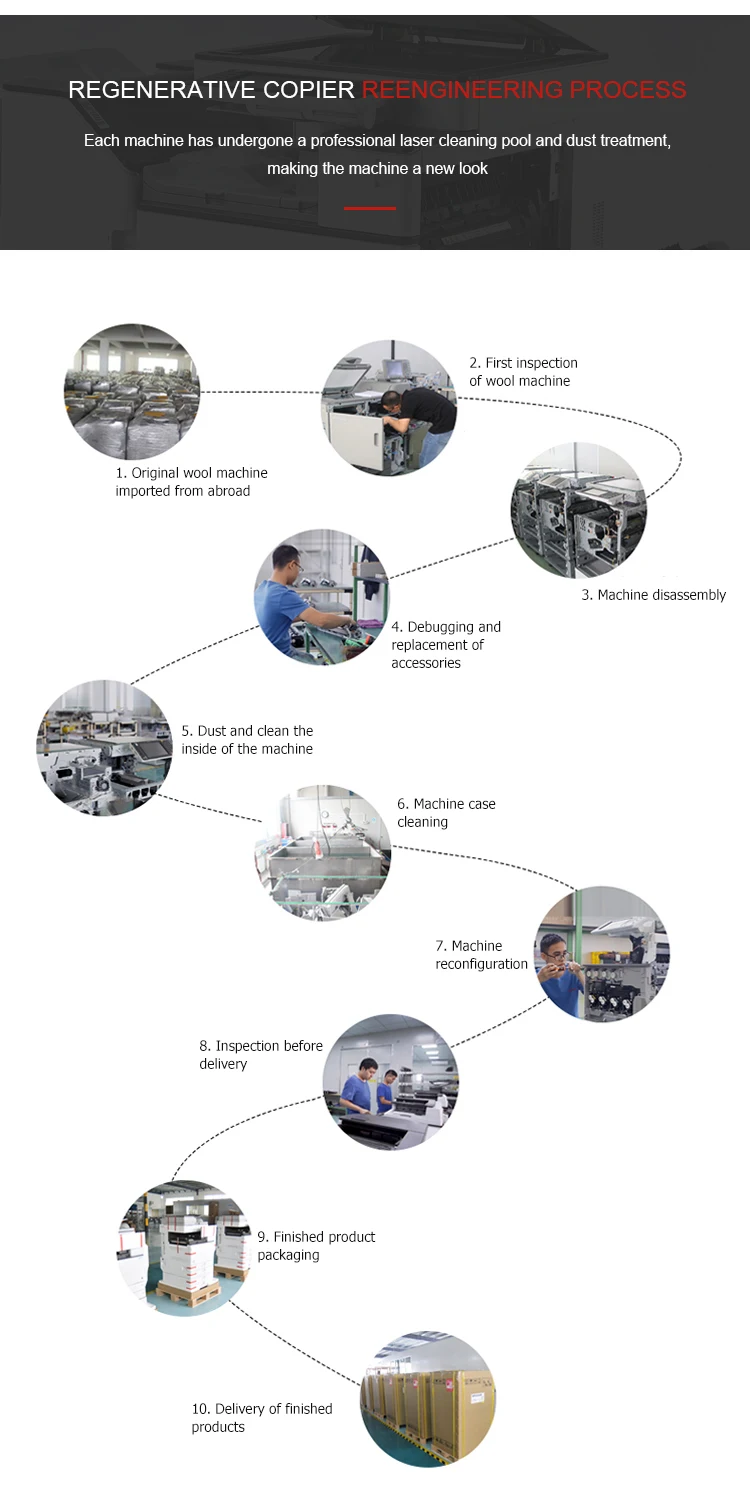 REGENERATIVE COPIER REENGINEERING PROCESS

Each machine has undergone a professional laser cleaning pool and dust treatment, making the machine a new look

1. Original wool machine imported from abroad

2. First inspection of wool machine

3. Machine disassembly

4. Debugging and replacement of accessories

5. Dust and clean the inside of the machine

6. Machine case cleaning

7. Machine reconfiguration

8. Inspection before delivery

9. Finished product packaging

10. Delivery of finished products