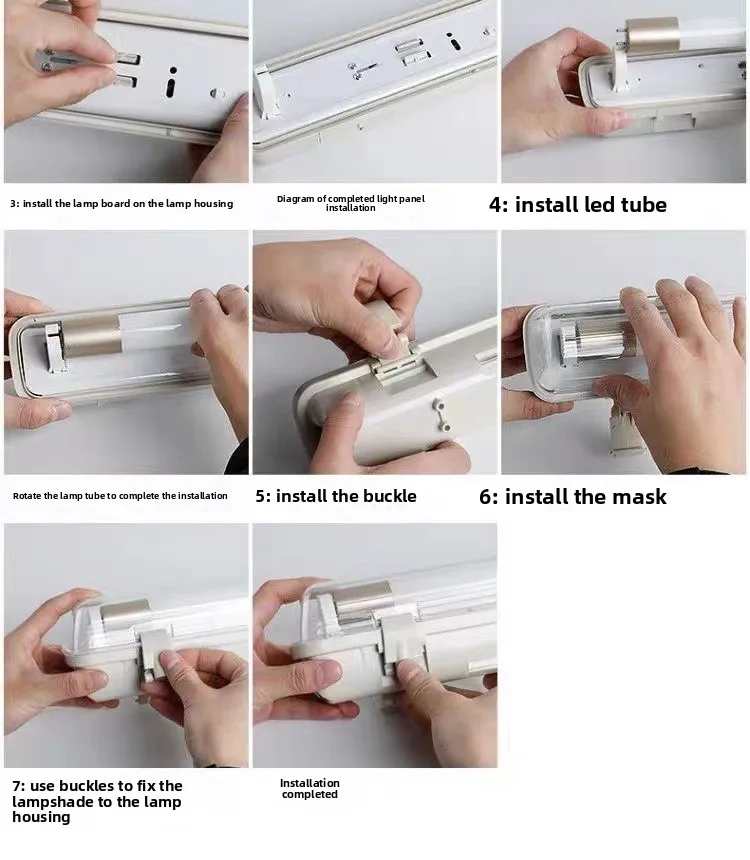 3: install the lamp board on the lamp housing

Diagram of completed light panel installation

4: install led tube

Rotate the lamp tube to complete the installation

5: install the buckle

6: install the mask

7: use buckles to fix the lampshade to the lamp housing

Installation completed