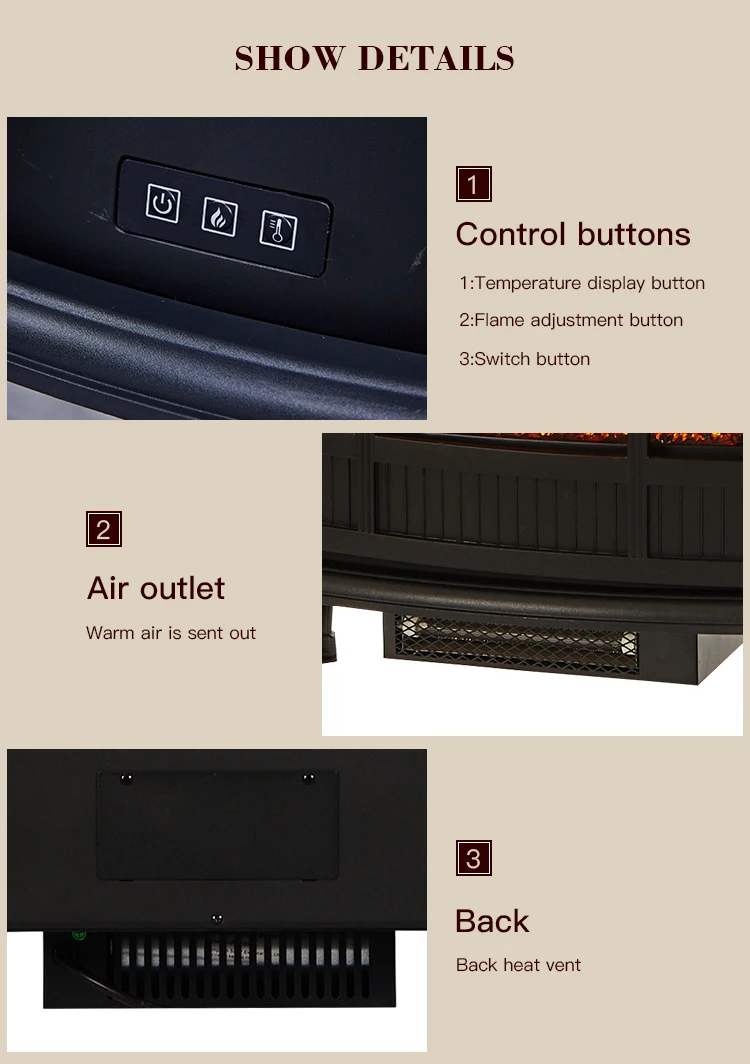 SHOW DETAILS

1

Control buttons

1:Temperature display button

2:Flame adjustment button

3:Switch button

2

Air outlet

Warm air is sent out

3

Back

Back heat vent