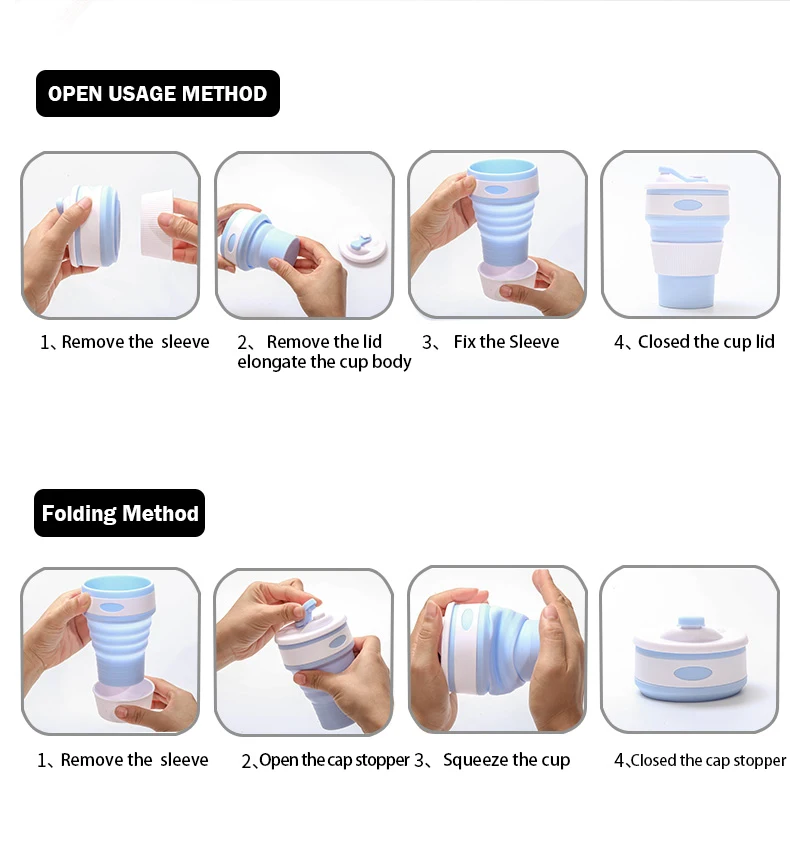 OPEN USAGE METHOD

1、Remove the sleeve

2、 Remove the lid elongate the cup body

3、 Fix the Sleeve

4、Closed the cup lid

Folding Method

1、Remove the sleeve

2、Open the cap stopper

3、 Squeeze the cup

4、Closed the cap stopper