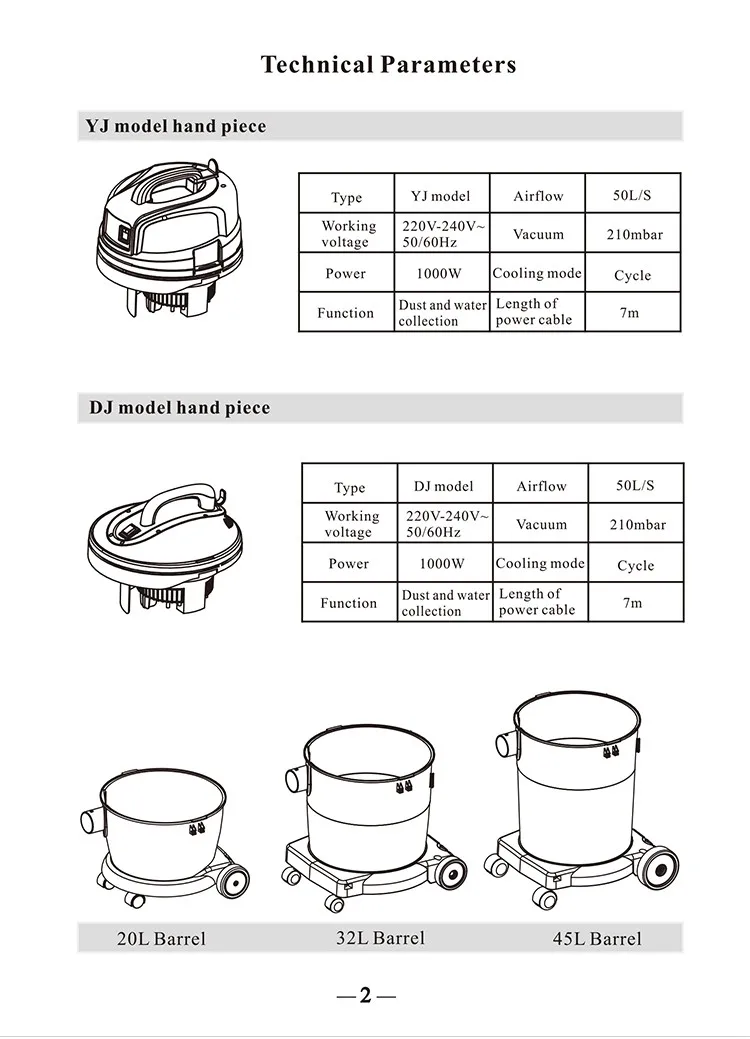 Technical Parameters

YJ model hand piece

| Type | YJ model | Airflow | 50L/S |
|---|---|---|---|
| Working voltage | 220V-240V~ 50/60Hz | Vacuum | 210mbar |
| Power | 1000W | Cooling mode | Cycle |
| Function | Dust and water collection | Length of power cable | 7m |

DJ model hand piece

| Type | DJ model | Airflow | 50L/S |
|---|---|---|---|
| Working voltage | 220V-240V~ 50/60Hz | Vacuum | 210mbar |
| Power | 1000W | Cooling mode | Cycle |
| Function | Dust and water collection | Length of power cable | 7m |

20L Barrel

32L Barrel

45L Barrel

—2—