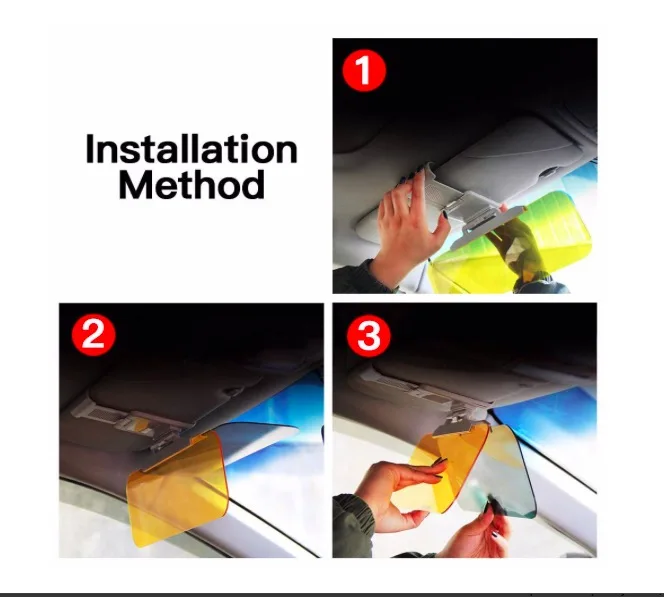 Installation Method

1

2

3