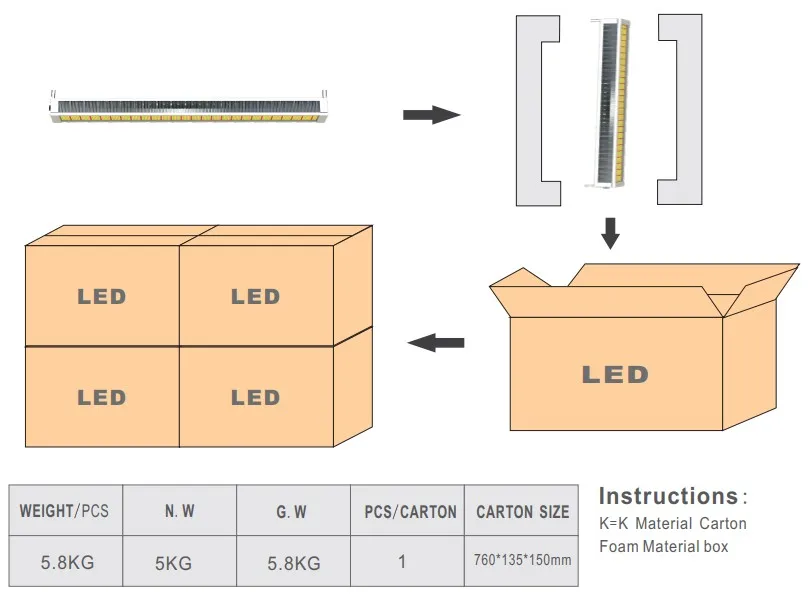 LED

LED

LED

LED

LED

| WEIGHT/PCS | N. W | G. W | PCS/CARTON | CARTON SIZE |
|---|---|---|---|---|
| 5.8KG | 5KG | 5.8KG | 1 | 760*135*150mm |

Instructions:
K=K Material Carton
Foam Material box