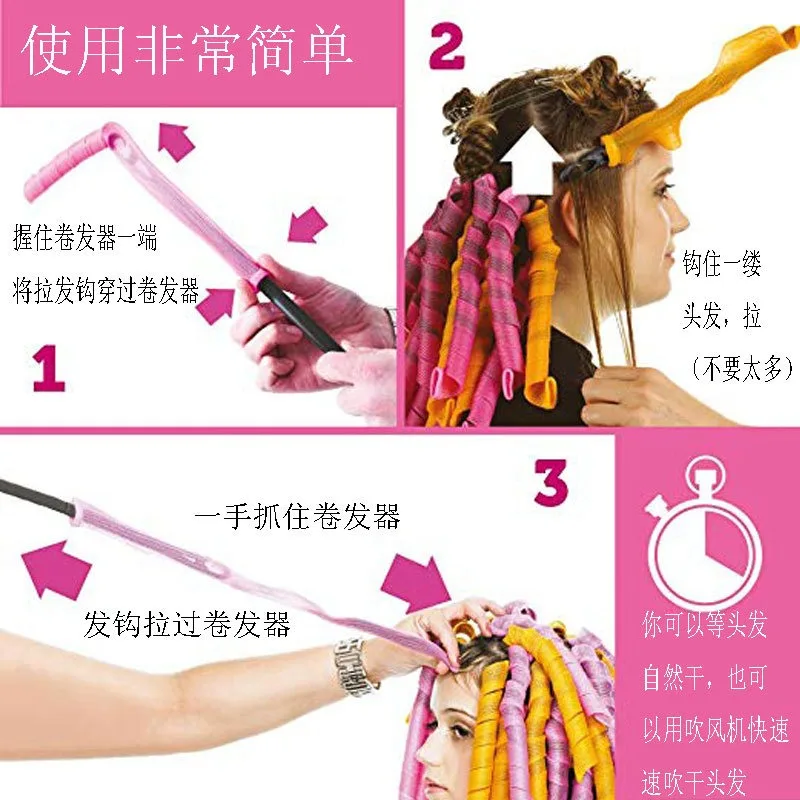 使用非常简单

握住卷发器一端

将拉发钩穿过卷发器

1

2

钩住一缕头发，拉（不要太多）

3

一手抓住卷发器

发钩拉过卷发器

你可以等头发自然干，也可以用吹风机快速速吹干头发