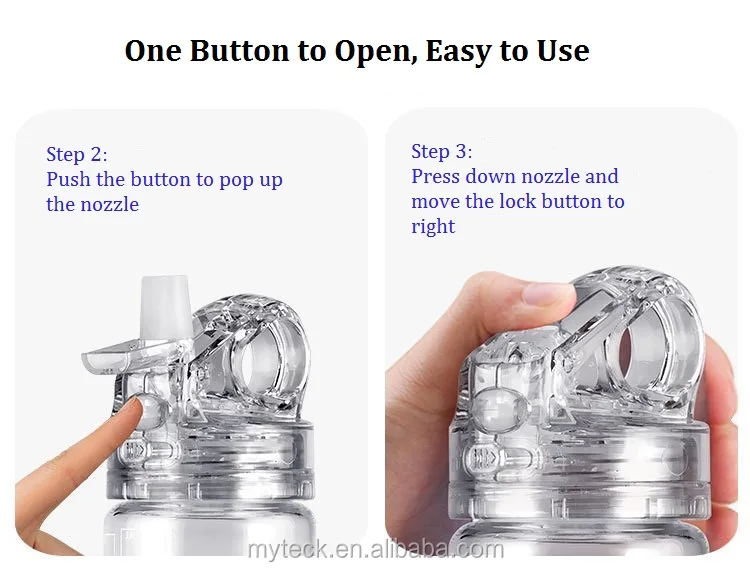 One Button to Open, Easy to Use

Step 2:
Push the button to pop up the nozzle

Step 3:
Press down nozzle and move the lock button to right

myteck.en.alibaba.com