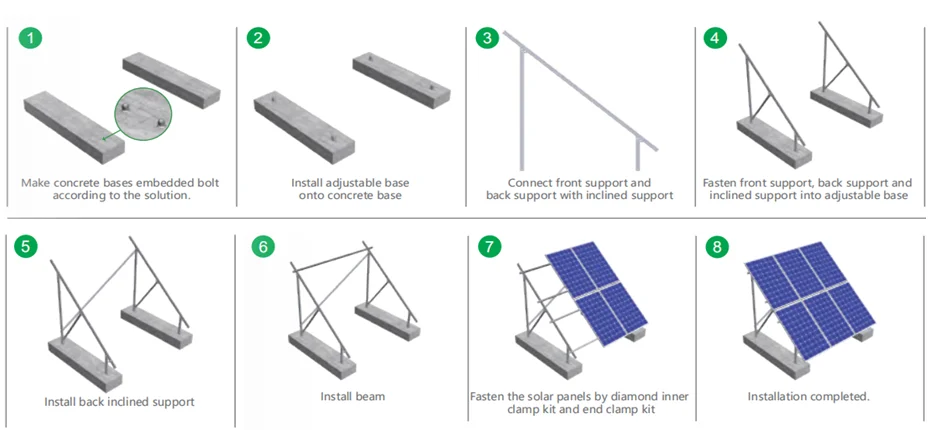 1

Make concrete bases embedded bolt according to the solution.

2

Install adjustable base onto concrete base

3

Connect front support and back support with inclined support

4

Fasten front support, back support and inclined support into adjustable base

5

Install back inclined support

6

Install beam

7

Fasten the solar panels by diamond inner clamp kit and end clamp kit

8

Installation completed.