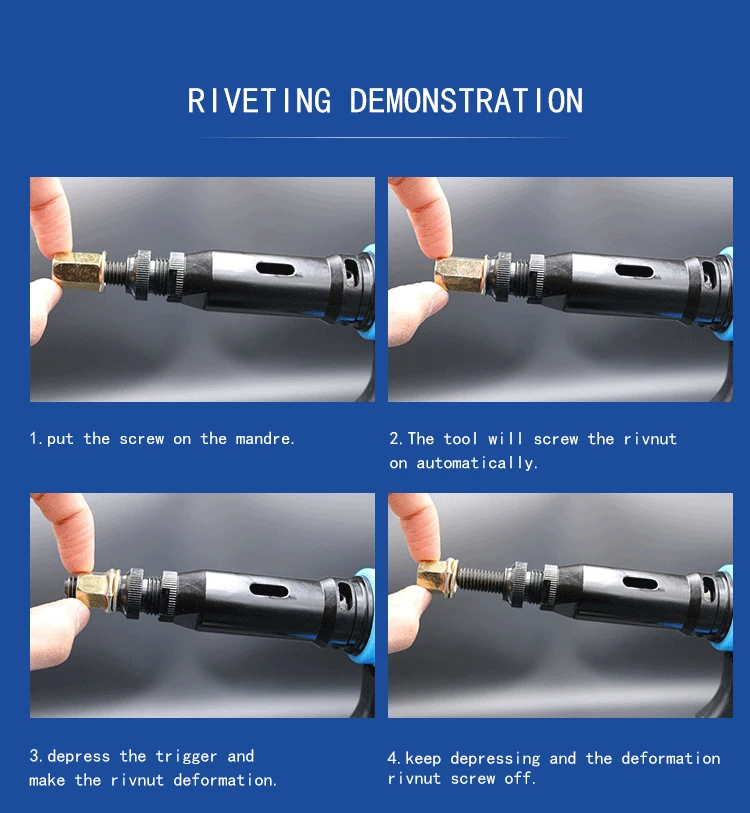 RIVETING DEMONSTRATION

1.put the screw on the mandre.

2.The tool will screw the rivnut on automatically.

3.depress the trigger and make the rivnut deformation.

4.keep depressing and the deformation rivnut screw off.