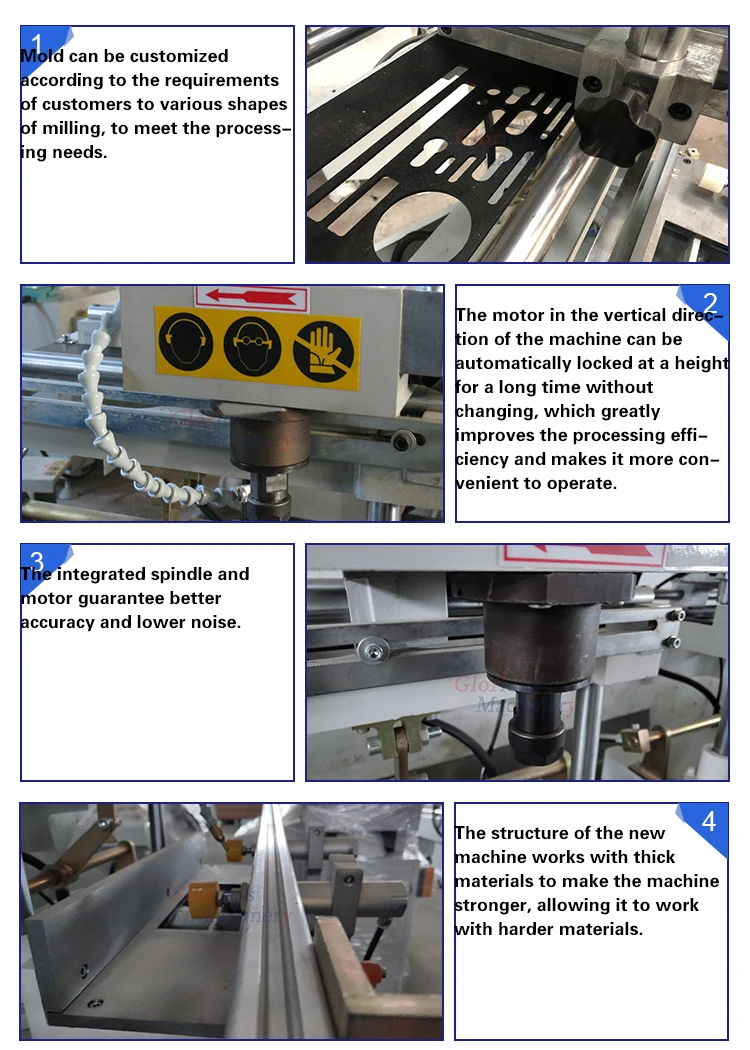 1

Mold can be customized according to the requirements of customers to various shapes of milling, to meet the processing needs.

2

The motor in the vertical direction of the machine can be automatically locked at a height for a long time without changing, which greatly improves the processing efficiency and makes it more convenient to operate.

3

The integrated spindle and motor guarantee better accuracy and lower noise.

Glory Machinery

4

The structure of the new machine works with thick materials to make the machine stronger, allowing it to work with harder materials.