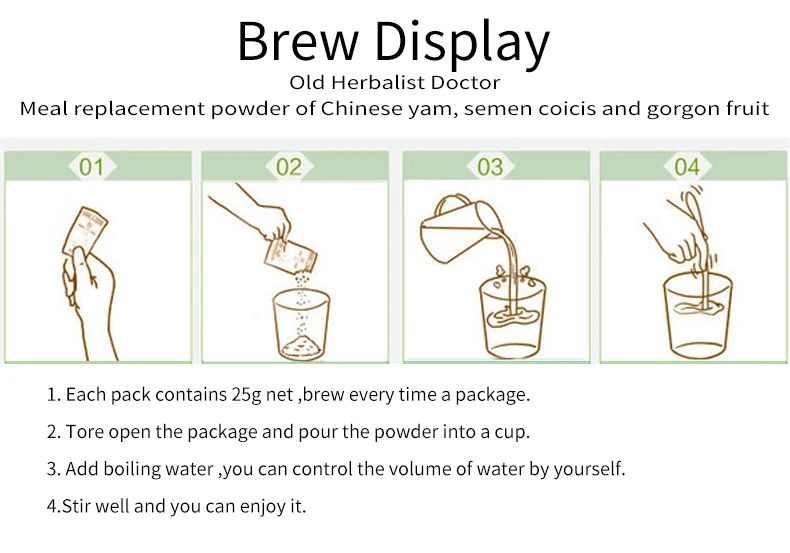 Brew Display
Old Herbalist Doctor
Meal replacement powder of Chinese yam, semen coicis and gorgon fruit

01

02

03

04

1. Each pack contains 25g net ,brew every time a package.

2. Tore open the package and pour the powder into a cup.

3. Add boiling water ,you can control the volume of water by yourself.

4.Stir well and you can enjoy it.