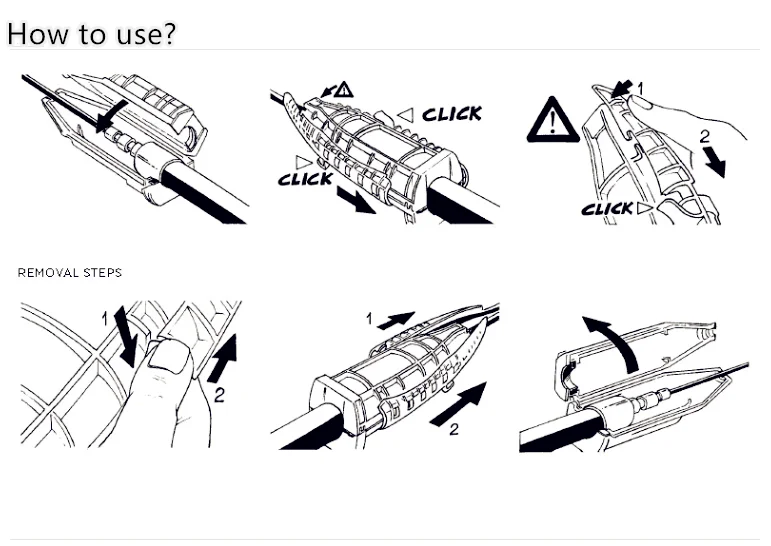 How to use?

CLICK

CLICK

1

2

CLICK

REMOVAL STEPS

1

2

1

2