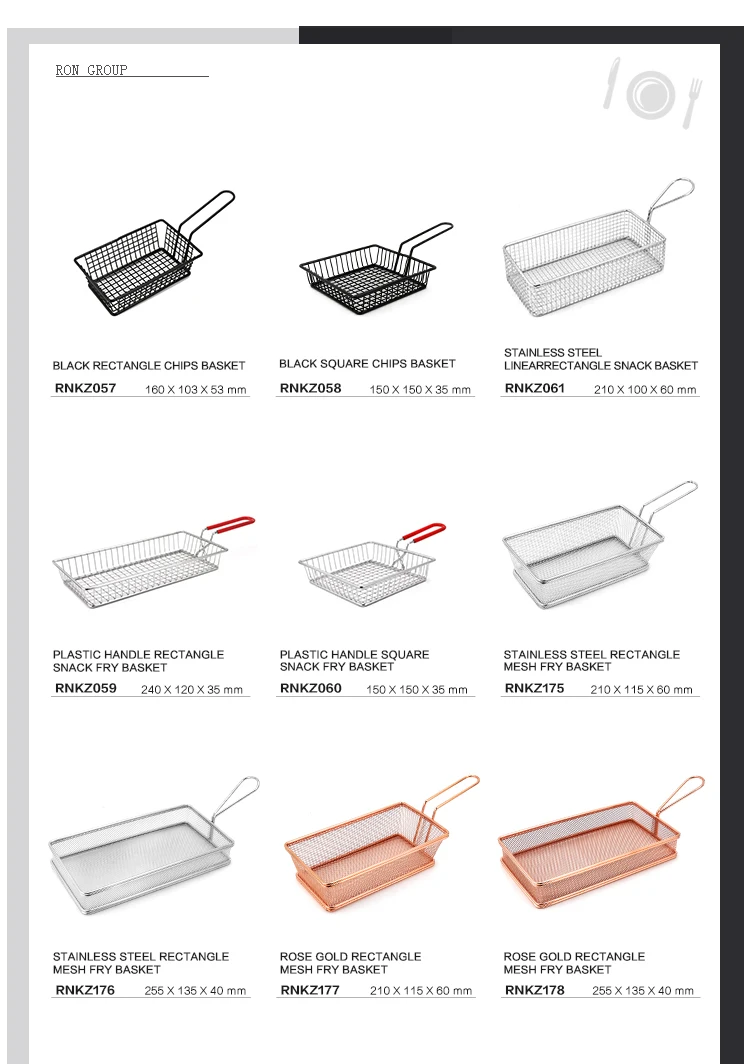 RON GROUP

BLACK RECTANGLE CHIPS BASKET
RNKZ057 160 X 103 X 53 mm

BLACK SQUARE CHIPS BASKET
RNKZ058 150 X 150 X 35 mm

STAINLESS STEEL LINEARRECTANGLE SNACK BASKET
RNKZ061 210 X 100 X 60 mm

PLASTIC HANDLE RECTANGLE SNACK FRY BASKET
RNKZ059 240 X 120 X 35 mm

PLASTIC HANDLE SQUARE SNACK FRY BASKET
RNKZ060 150 X 150 X 35 mm

STAINLESS STEEL RECTANGLE MESH FRY BASKET
RNKZ175 210 X 115 X 60 mm

STAINLESS STEEL RECTANGLE MESH FRY BASKET
RNKZ176 255 X 135 X 40 mm

ROSE GOLD RECTANGLE MESH FRY BASKET
RNKZ177 210 X 115 X 60 mm

ROSE GOLD RECTANGLE MESH FRY BASKET
RNKZ178 255 X 135 X 40 mm