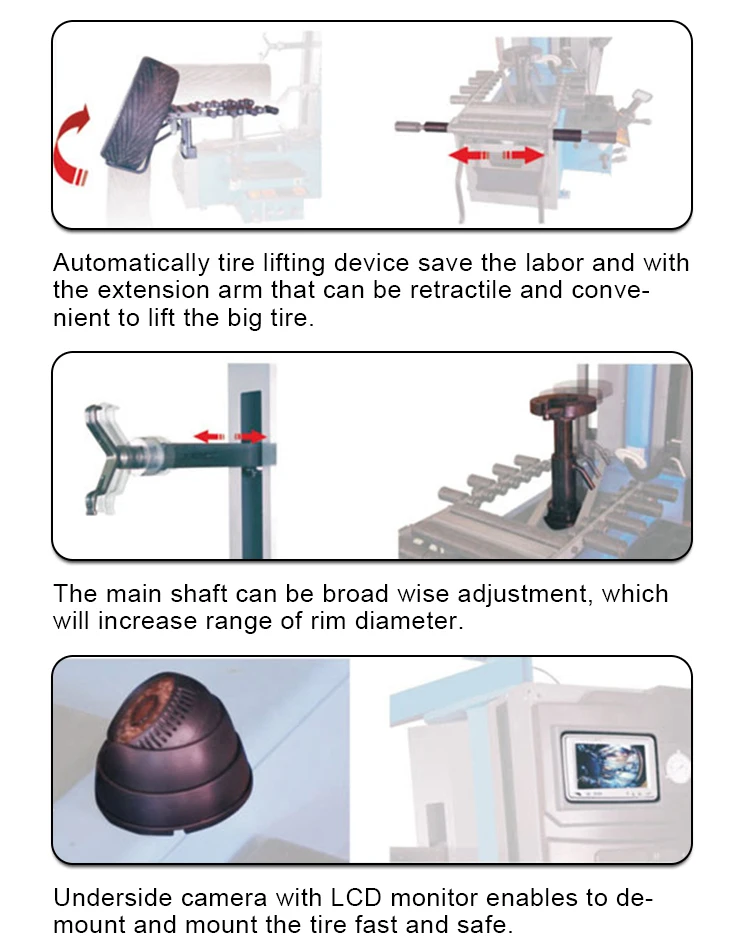 Automatically tire lifting device save the labor and with the extension arm that can be retractile and convenient to lift the big tire.

The main shaft can be broad wise adjustment, which will increase range of rim diameter.

Underside camera with LCD monitor enables to demount and mount the tire fast and safe.