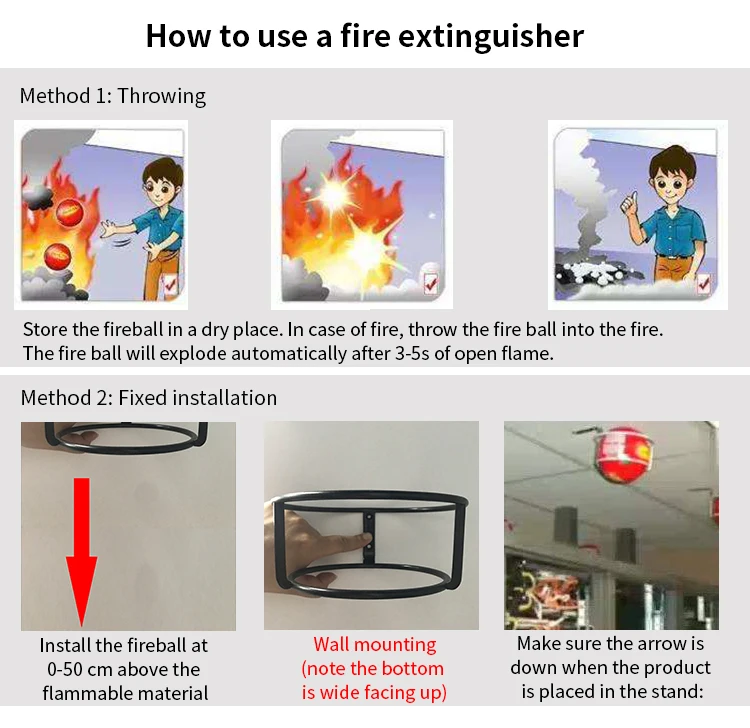 How to use a fire extinguisher

Method 1: Throwing

Store the fireball in a dry place. In case of fire, throw the fire ball into the fire. The fire ball will explode automatically after 3-5s of open flame.

Method 2: Fixed installation

Install the fireball at 0-50 cm above the flammable material

Wall mounting (note the bottom is wide facing up)

Make sure the arrow is down when the product is placed in the stand: