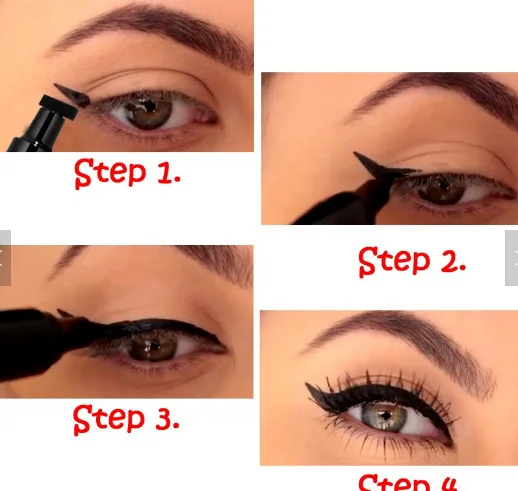 Step 1.

Step 2.

Step 3.

Step 4