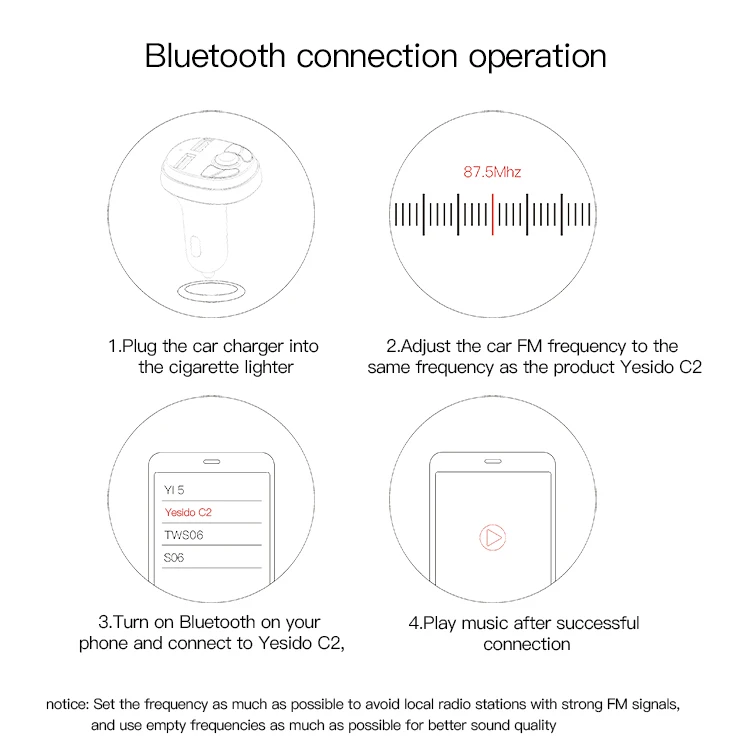 Bluetooth connection operation

87.5Mhz

1.Plug the car charger into the cigarette lighter

2.Adjust the car FM frequency to the same frequency as the product Yesido C2

YI 5
Yesido C2
TWS06
S06

3.Turn on Bluetooth on your phone and connect to Yesido C2,

4.Play music after successful connection

notice: Set the frequency as much as possible to avoid local radio stations with strong FM signals, and use empty frequencies as much as possible for better sound quality