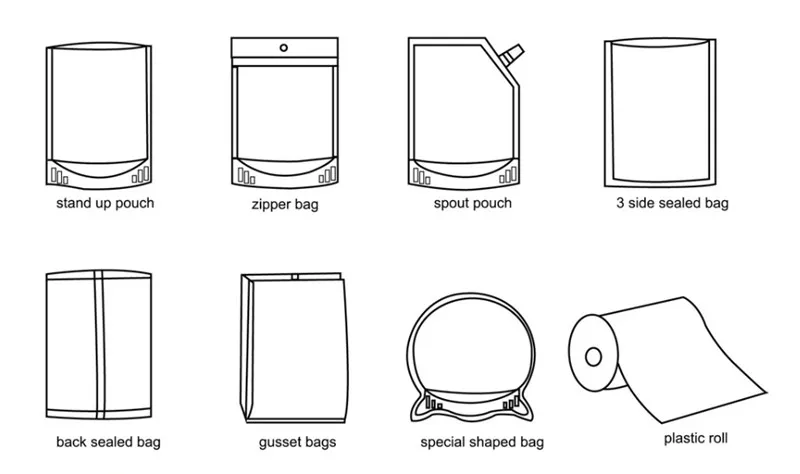 stand up pouch

zipper bag

spout pouch

3 side sealed bag

back sealed bag

gusset bags

special shaped bag

plastic roll