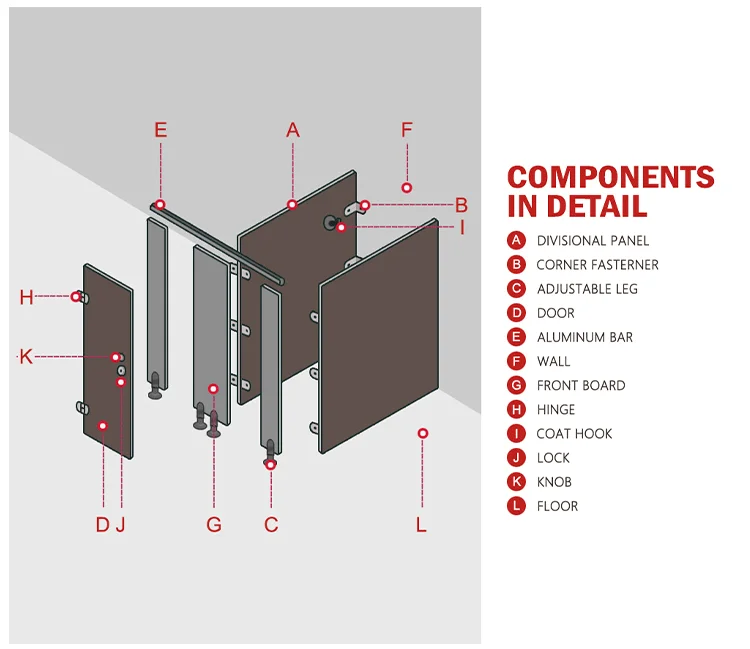 E A F

B

I

H

K

D J G C L

COMPONENTS IN DETAIL

A DIVISIONAL PANEL
B CORNER FASTERNER
C ADJUSTABLE LEG
D DOOR
E ALUMINUM BAR
F WALL
G FRONT BOARD
H HINGE
I COAT HOOK
J LOCK
K KNOB
L FLOOR