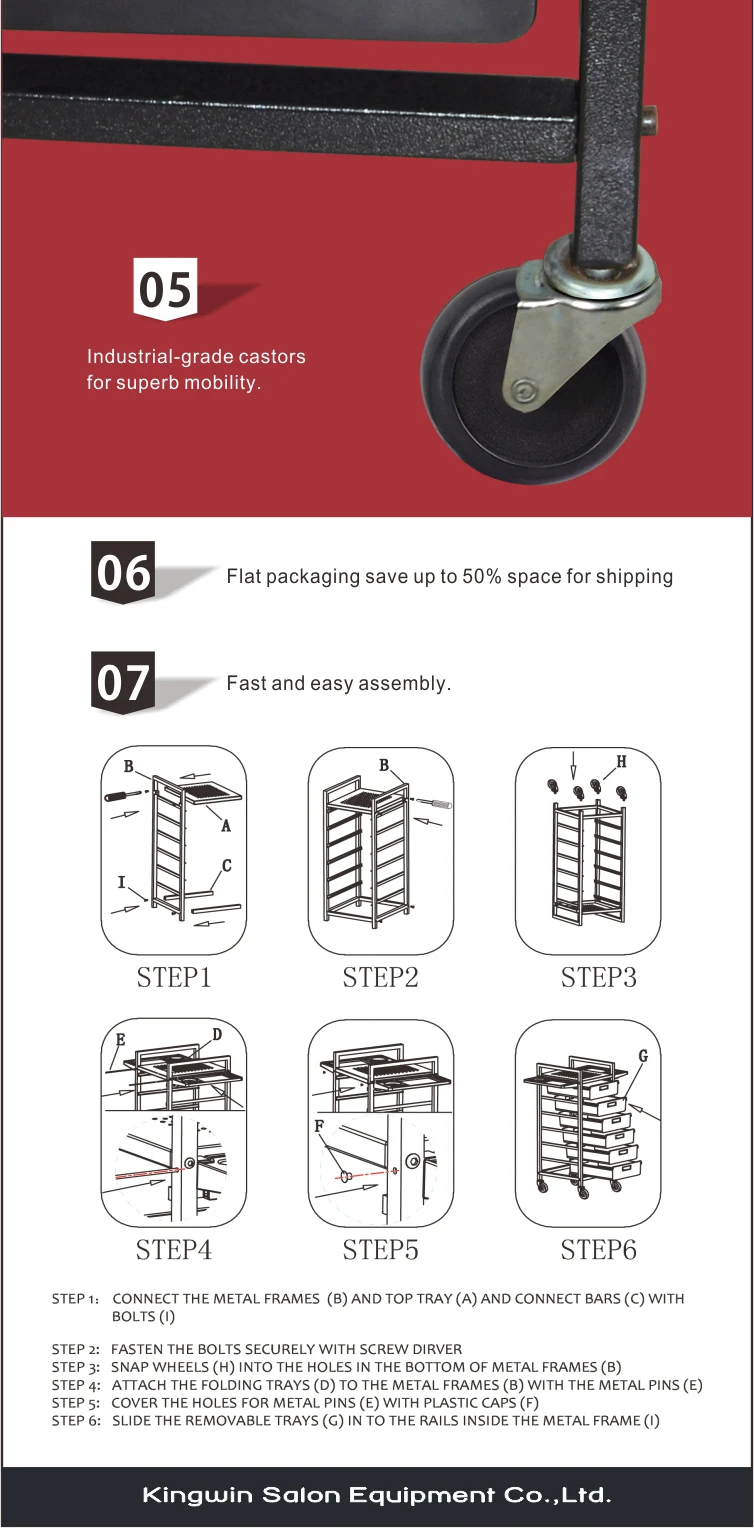 05

Industrial-grade castors for superb mobility.

06 Flat packaging save up to 50% space for shipping

07 Fast and easy assembly.

B

A

C

I

STEP1

B

STEP2

H

STEP3

E

D

STEP4

F

STEP5

G

STEP6

STEP 1: CONNECT THE METAL FRAMES (B) AND TOP TRAY (A) AND CONNECT BARS (C) WITH BOLTS (I)

STEP 2: FASTEN THE BOLTS SECURELY WITH SCREW DIRVER
STEP 3: SNAP WHEELS (H) INTO THE HOLES IN THE BOTTOM OF METAL FRAMES (B)
STEP 4: ATTACH THE FOLDING TRAYS (D) TO THE METAL FRAMES (B) WITH THE METAL PINS (E)
STEP 5: COVER THE HOLES FOR METAL PINS (E) WITH PLASTIC CAPS (F)
STEP 6: SLIDE THE REMOVABLE TRAYS (G) IN TO THE RAILS INSIDE THE METAL FRAME (I)

Kingwin Salon Equipment Co.,Ltd.