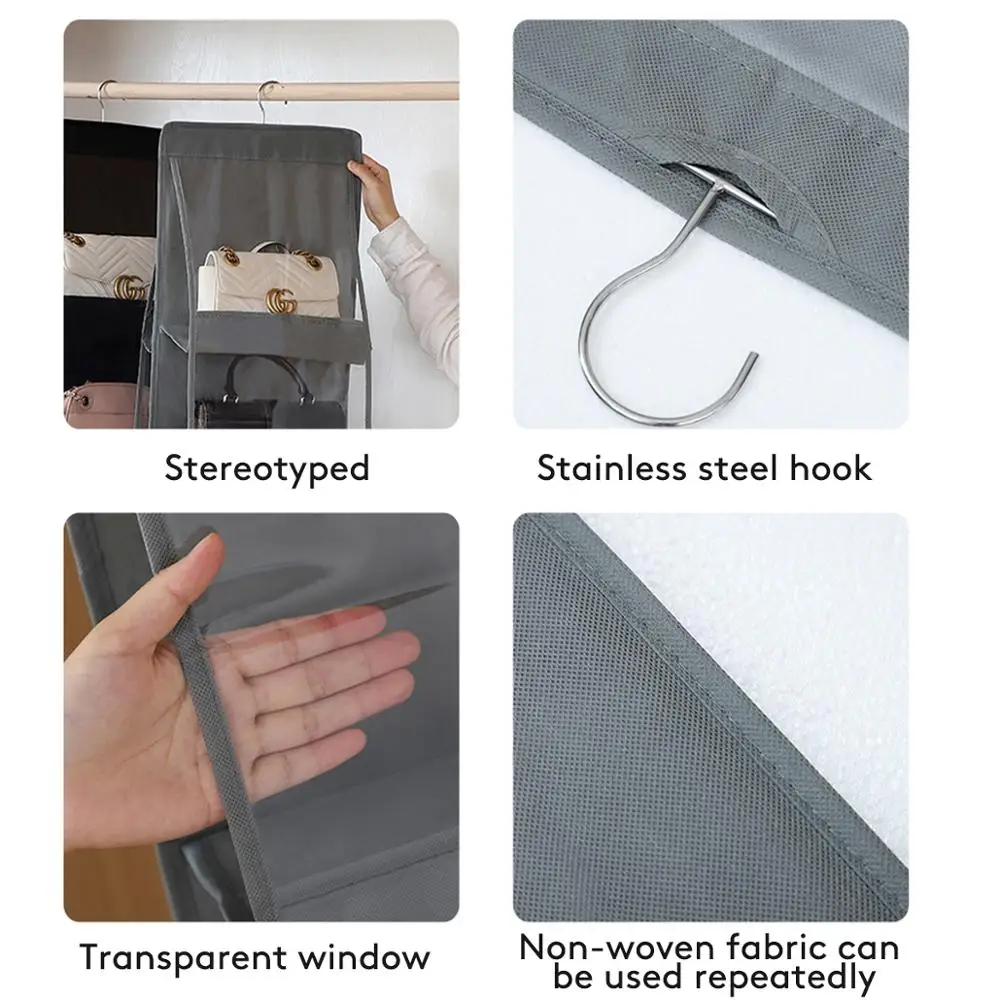 Stereotyped

Stainless steel hook

Transparent window

Non-woven fabric can be used repeatedly