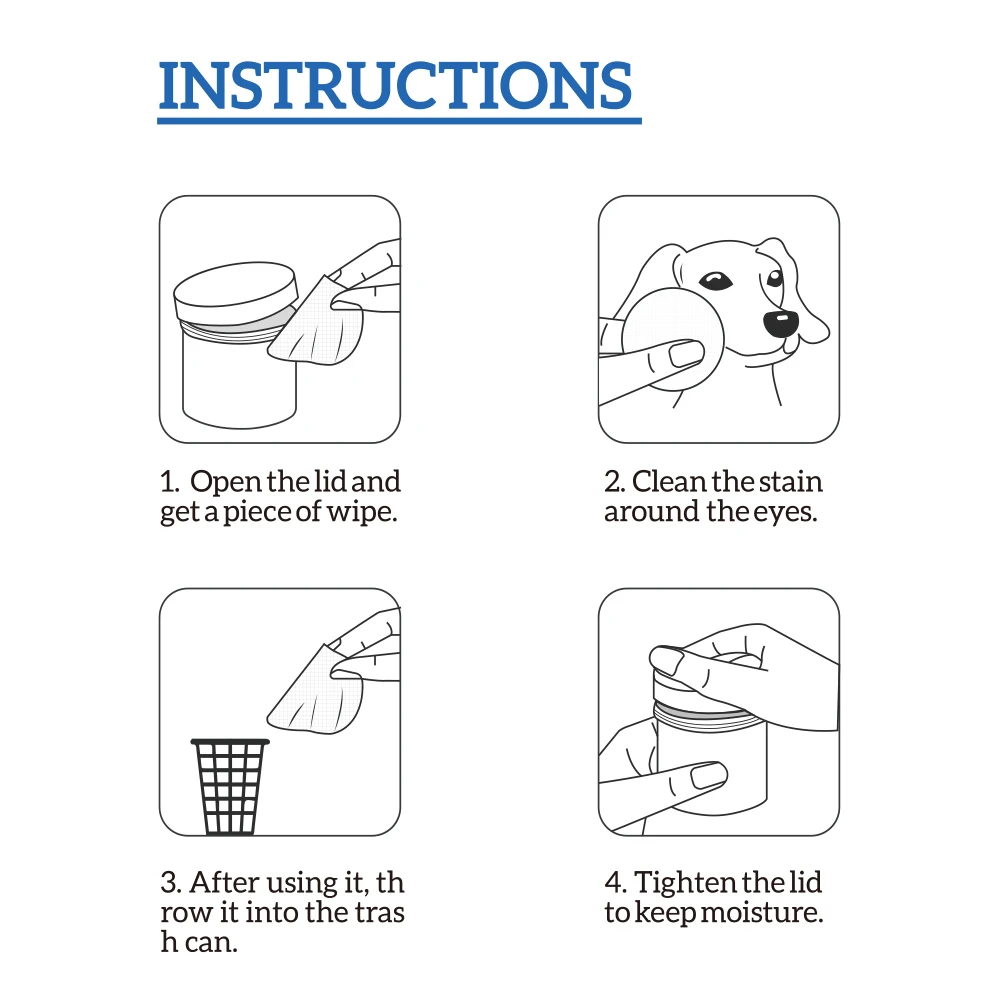 INSTRUCTIONS

1. Open the lid and get a piece of wipe.

2. Clean the stain around the eyes.

3. After using it, th row it into the tras h can.

4. Tighten the lid to keep moisture.