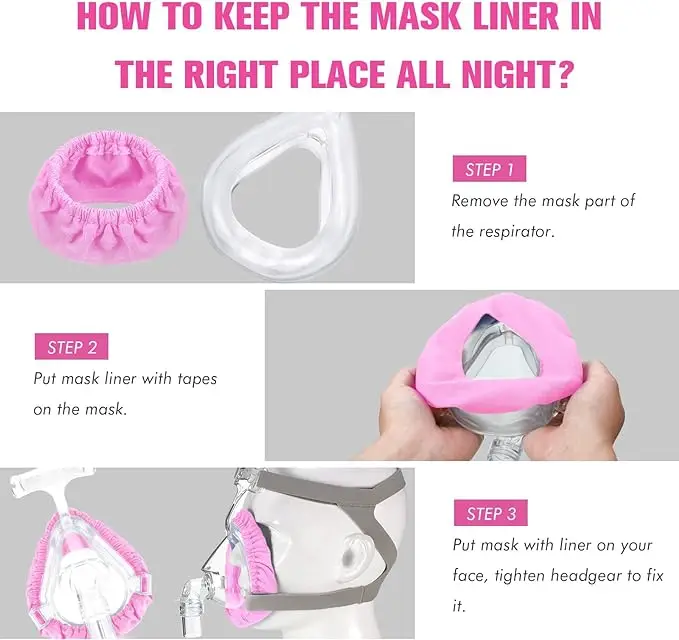 HOW TO KEEP THE MASK LINER IN THE RIGHT PLACE ALL NIGHT?

STEP 1
Remove the mask part of the respirator.

STEP 2
Put mask liner with tapes on the mask.

STEP 3
Put mask with liner on your face, tighten headgear to fix it.