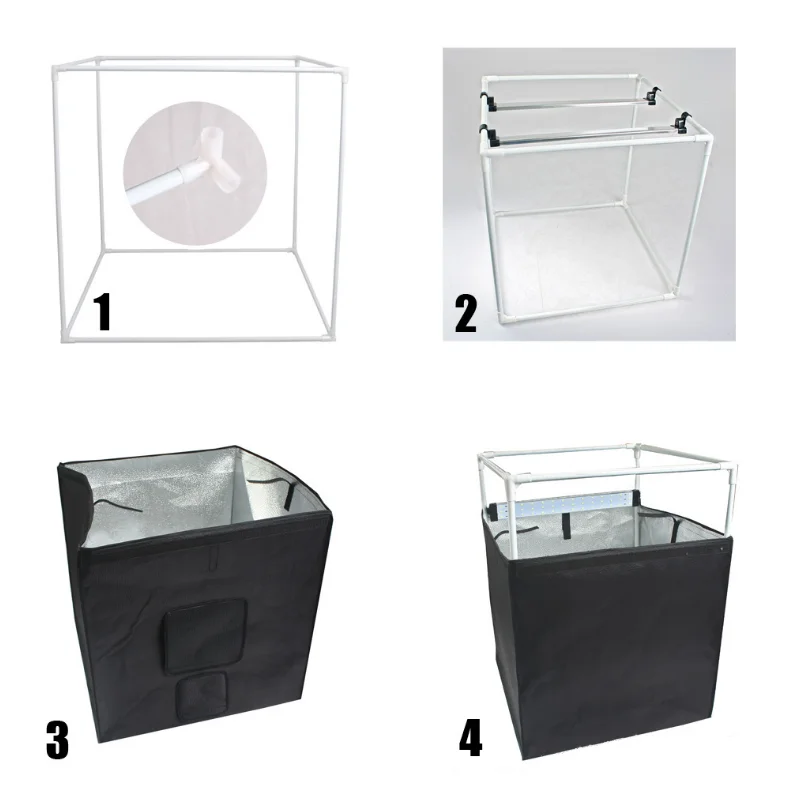 1

2

3

4