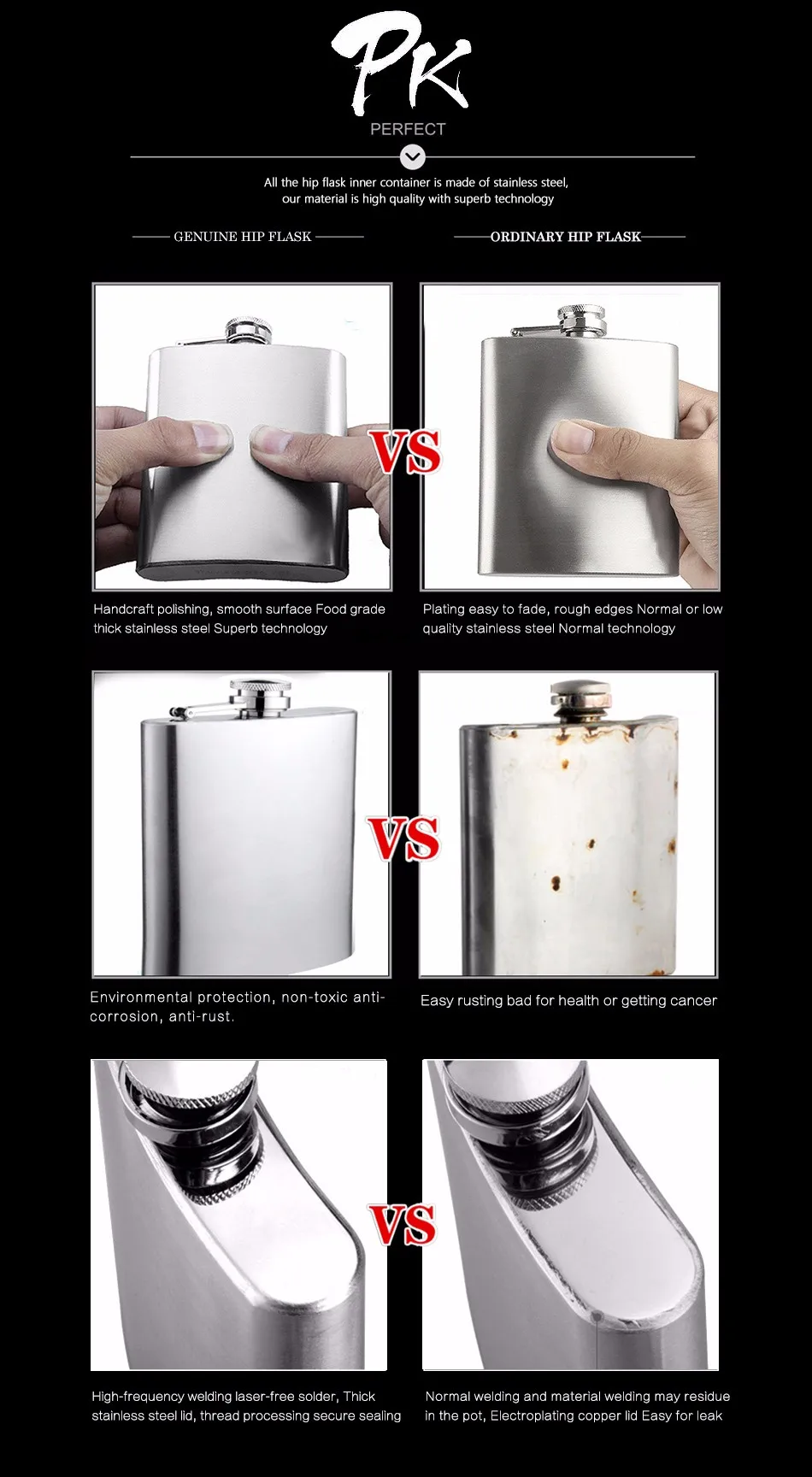 PK
PERFECT

All the hip flask inner container is made of stainless steel, our material is high quality with superb technology

GENUINE HIP FLASK

ORDINARY HIP FLASK

VS

Handcraft polishing, smooth surface Food grade thick stainless steel Superb technology

Plating easy to fade, rough edges Normal or low quality stainless steel Normal technology

VS

Environmental protection, non-toxic anti-corrosion, anti-rust.

Easy rusting bad for health or getting cancer

VS

High-frequency welding laser-free solder, Thick stainless steel lid, thread processing secure sealing

Normal welding and material welding may residue in the pot, Electroplating copper lid Easy for leak