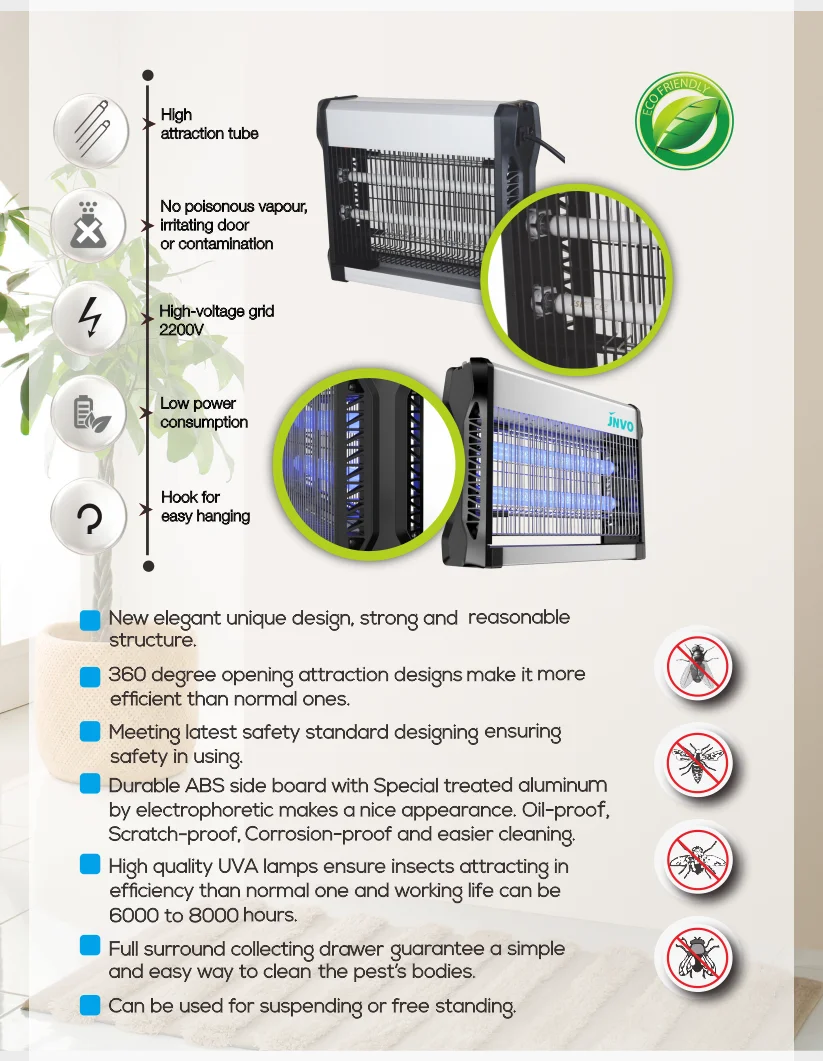 High attraction tube

No poisonous vapour, irritating door or contamination

High-voltage grid 2200V

Low power consumption

Hook for easy hanging

ECO FRIENDLY

JNVO

New elegant unique design, strong and reasonable structure.

360 degree opening attraction designs make it more efficient than normal ones.

Meeting latest safety standard designing ensuring safety in using.

Durable ABS side board with Special treated aluminum by electrophoretic makes a nice appearance. Oil-proof, Scratch-proof, Corrosion-proof and easier cleaning.

High quality UVA lamps ensure insects attracting in efficiency than normal one and working life can be 6000 to 8000 hours.

Full surround collecting drawer guarantee a simple and easy way to clean the pest's bodies.

Can be used for suspending or free standing.