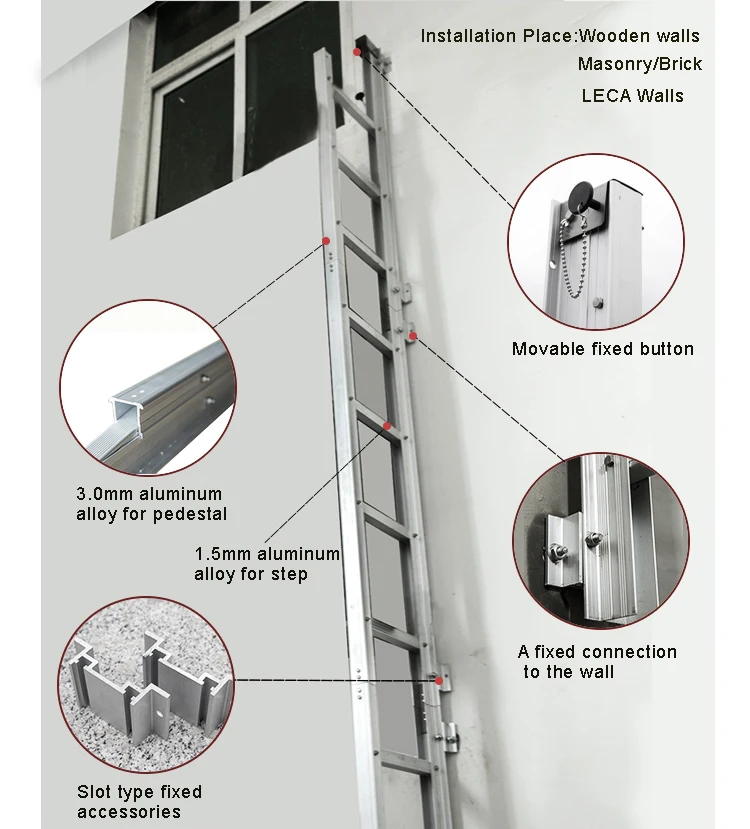 Installation Place:Wooden walls
Masonry/Brick
LECA Walls

Movable fixed button

3.0mm aluminum alloy for pedestal

1.5mm aluminum alloy for step

A fixed connection to the wall

Slot type fixed accessories