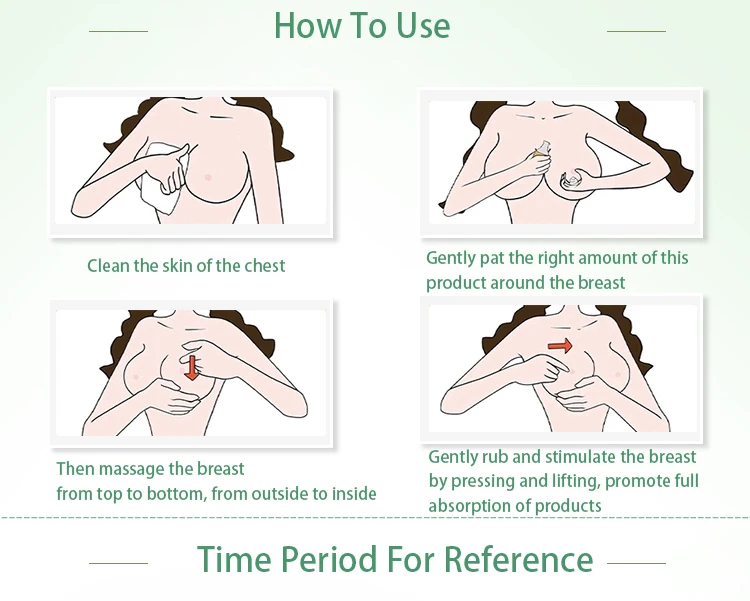 How To Use

Clean the skin of the chest

Gently pat the right amount of this product around the breast

Then massage the breast from top to bottom, from outside to inside

Gently rub and stimulate the breast by pressing and lifting, promote full absorption of products

Time Period For Reference