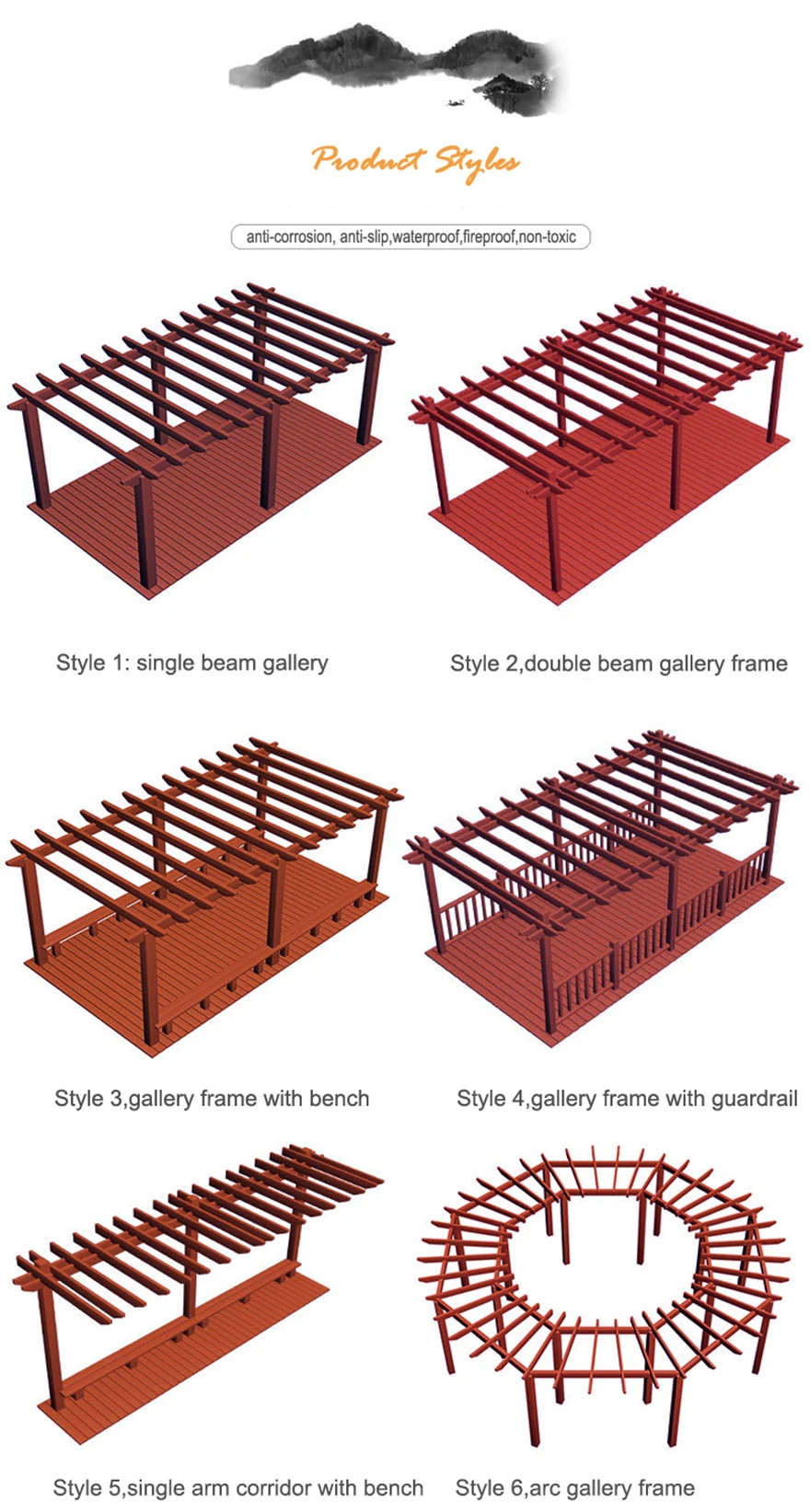 Product Styles

anti-corrosion, anti-slip,waterproof,fireproof,non-toxic

Style 1: single beam gallery

Style 2,double beam gallery frame

Style 3,gallery frame with bench

Style 4,gallery frame with guardrail

Style 5,single arm corridor with bench

Style 6,arc gallery frame