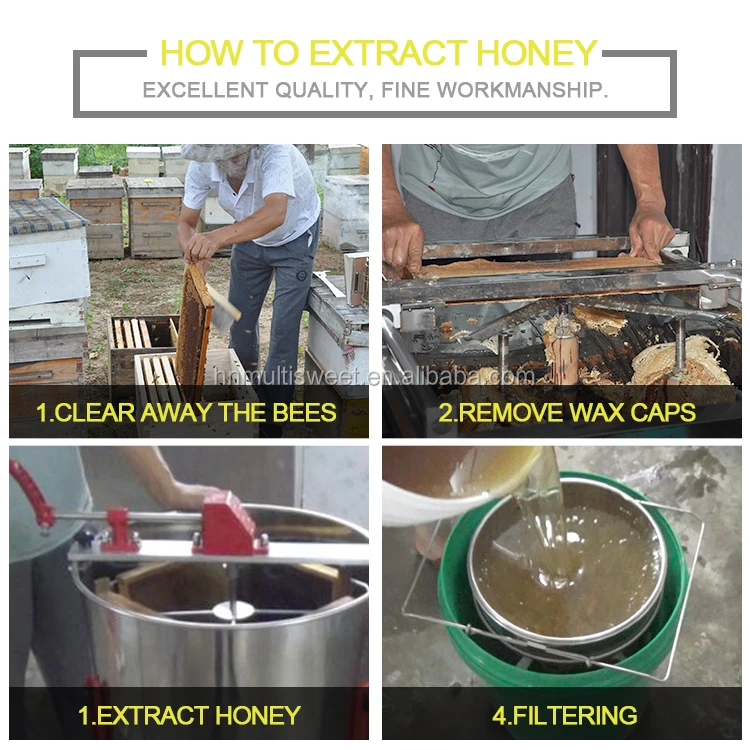 HOW TO EXTRACT HONEY
EXCELLENT QUALITY, FINE WORKMANSHIP.

hnmultisweet.en.alibaba.com

1.CLEAR AWAY THE BEES

2.REMOVE WAX CAPS

1.EXTRACT HONEY

4.FILTERING