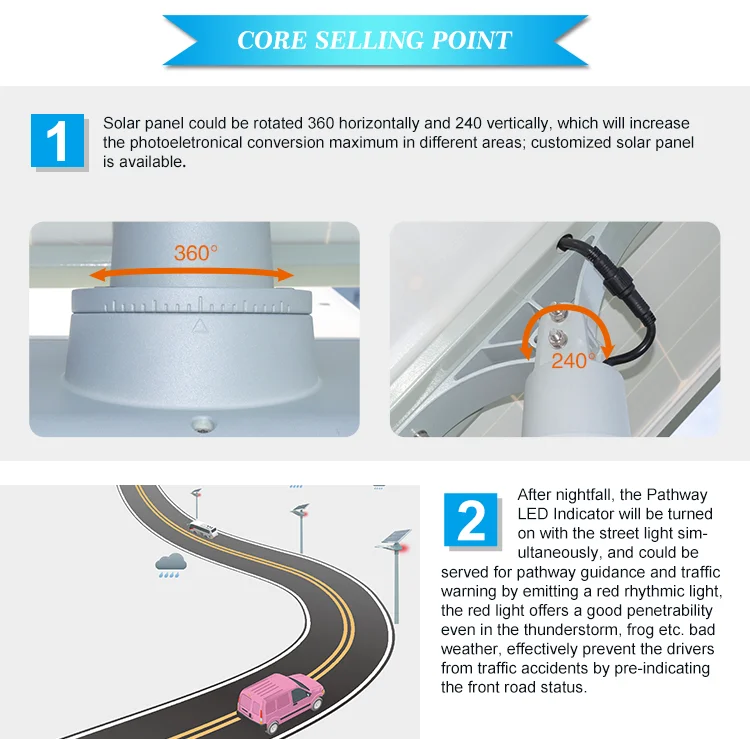 CORE SELLING POINT

1

Solar panel could be rotated 360 horizontally and 240 vertically, which will increase the photoeletronical conversion maximum in different areas; customized solar panel is available.

360°

240°

2

After nightfall, the Pathway LED Indicator will be turned on with the street light simultaneously, and could be served for pathway guidance and traffic warning by emitting a red rhythmic light, the red light offers a good penetrability even in the thunderstorm, frog etc. bad weather, effectively prevent the drivers from traffic accidents by pre-indicating the front road status.