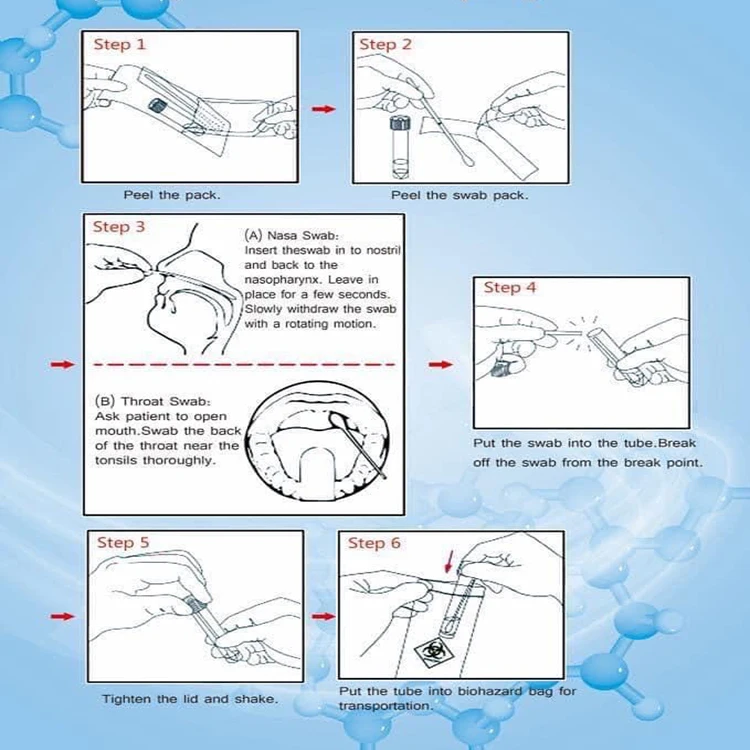 Step 1

Peel the pack.

Step 2

Peel the swab pack.

Step 3

(A) Nasa Swab:
Insert theswab in to nostril and back to the nasopharynx. Leave in place for a few seconds. Slowly withdraw the swab with a rotating motion.

(B) Throat Swab:
Ask patient to open mouth.Swab the back of the throat near the tonsils thoroughly.

Step 4

Put the swab into the tube.Break off the swab from the break point.

Step 5

Tighten the lid and shake.

Step 6

Put the tube into biohazard bag for transportation.