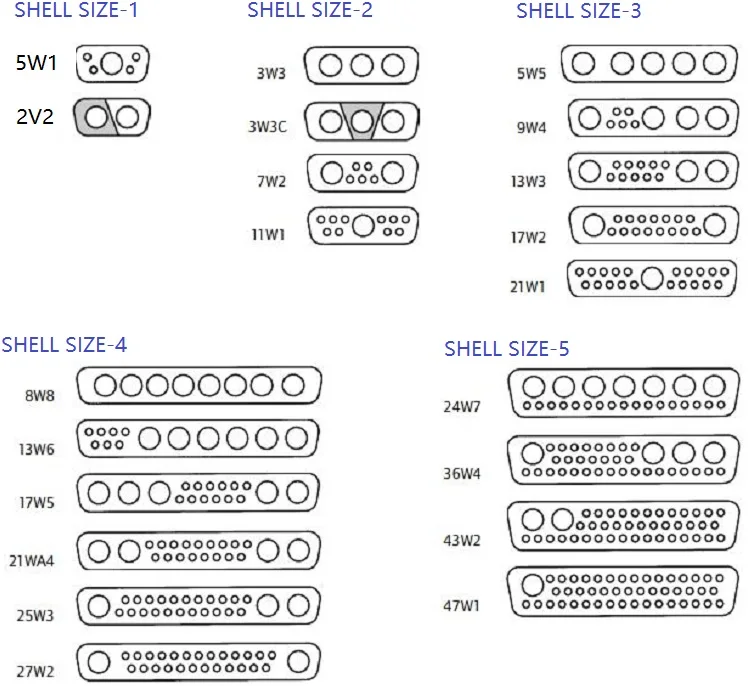 SHELL SIZE-1

5W1

2V2

SHELL SIZE-2

3W3

3W3C

7W2

11W1

SHELL SIZE-3

5W5

9W4

13W3

17W2

21W1

SHELL SIZE-4

8W8

13W6

17W5

21WA4

25W3

27W2

SHELL SIZE-5

24W7

36W4

43W2

47W1