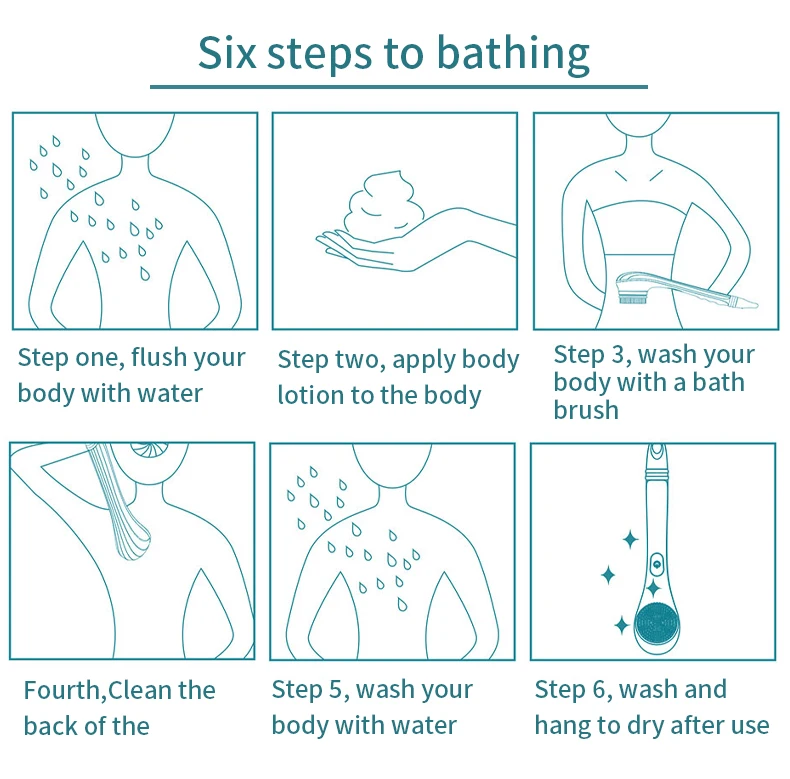 Six steps to bathing

Step one, flush your body with water

Step two, apply body lotion to the body

Step 3, wash your body with a bath brush

Fourth,Clean the back of the

Step 5, wash your body with water

Step 6, wash and hang to dry after use