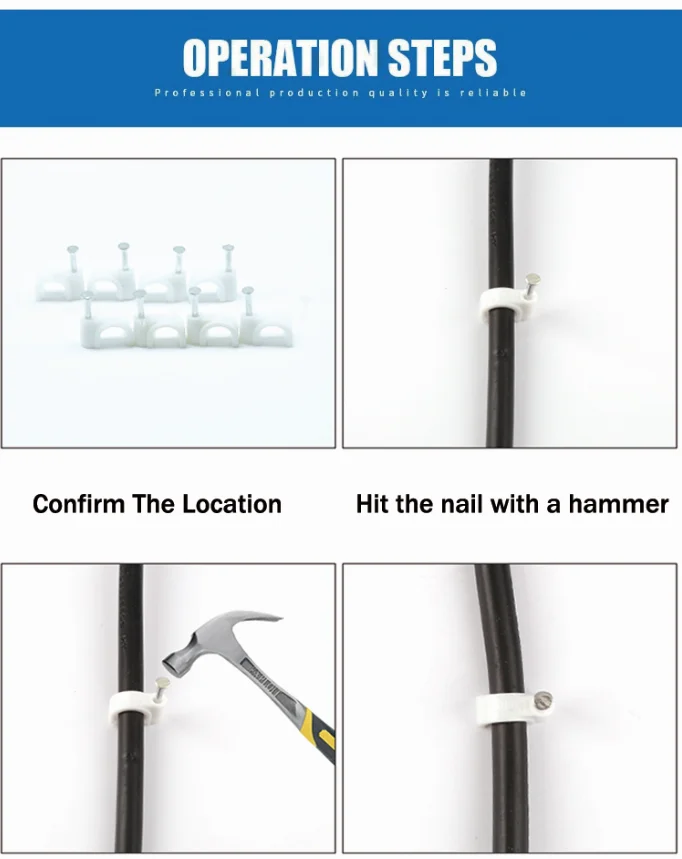 OPERATION STEPS

Professional production quality is reliable

Confirm The Location

Hit the nail with a hammer