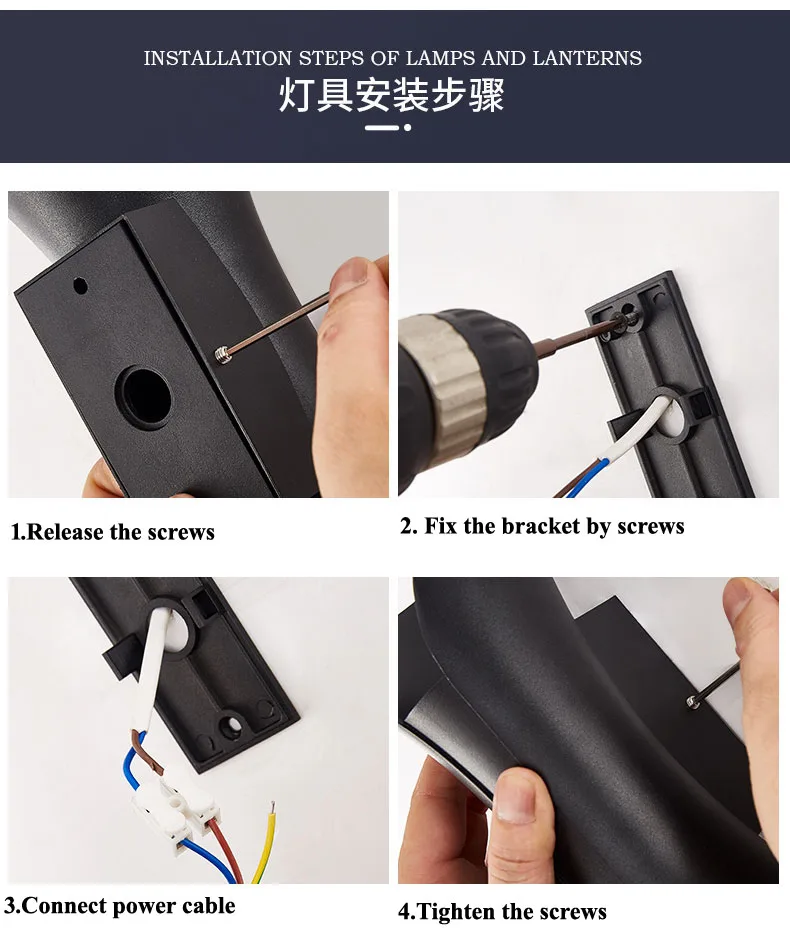 INSTALLATION STEPS OF LAMPS AND LANTERNS
灯具安装步骤

1.Release the screws

2. Fix the bracket by screws

3.Connect power cable

4.Tighten the screws