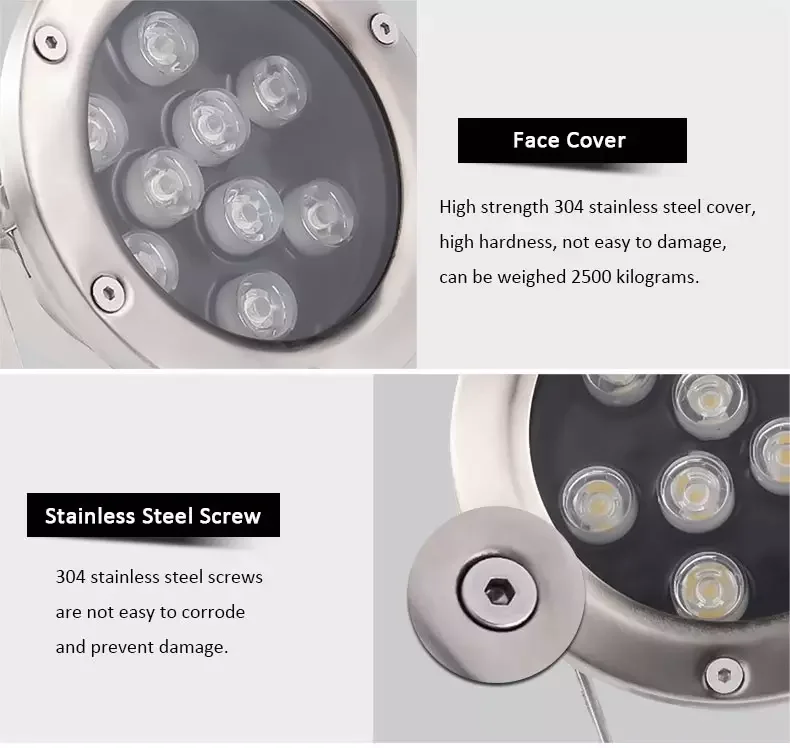 Face Cover

High strength 304 stainless steel cover, high hardness, not easy to damage, can be weighed 2500 kilograms.

Stainless Steel Screw

304 stainless steel screws are not easy to corrode and prevent damage.