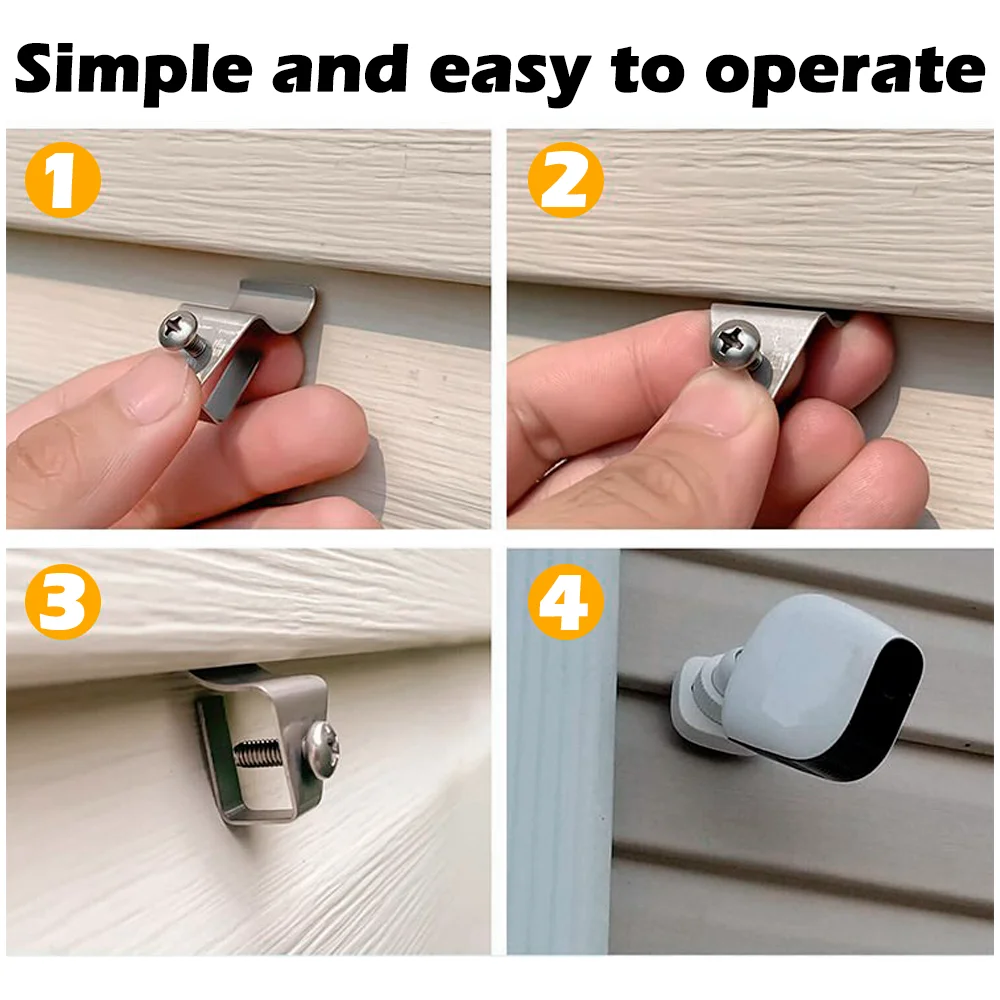 Simple and easy to operate

1

2

3

4