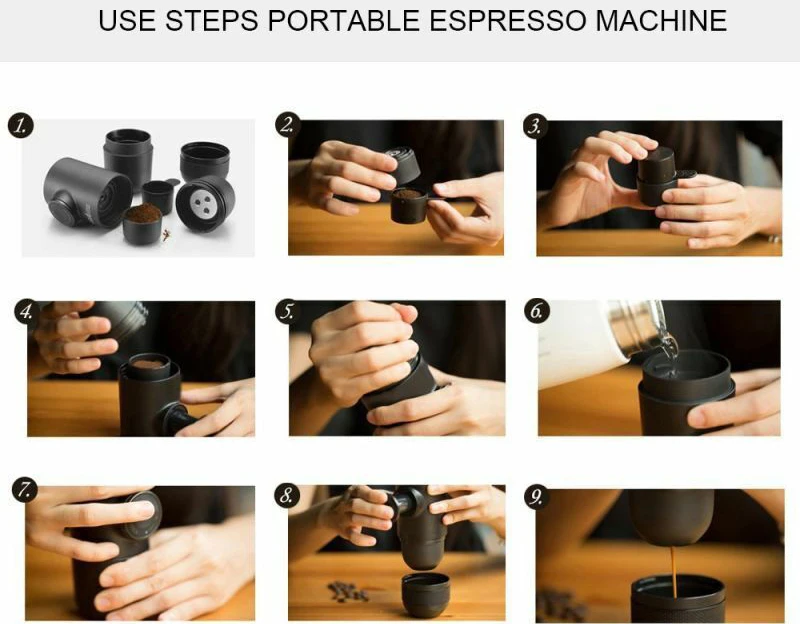 USE STEPS PORTABLE ESPRESSO MACHINE

1.

2.

3.

4.

5.

6.

7.

8.

9.