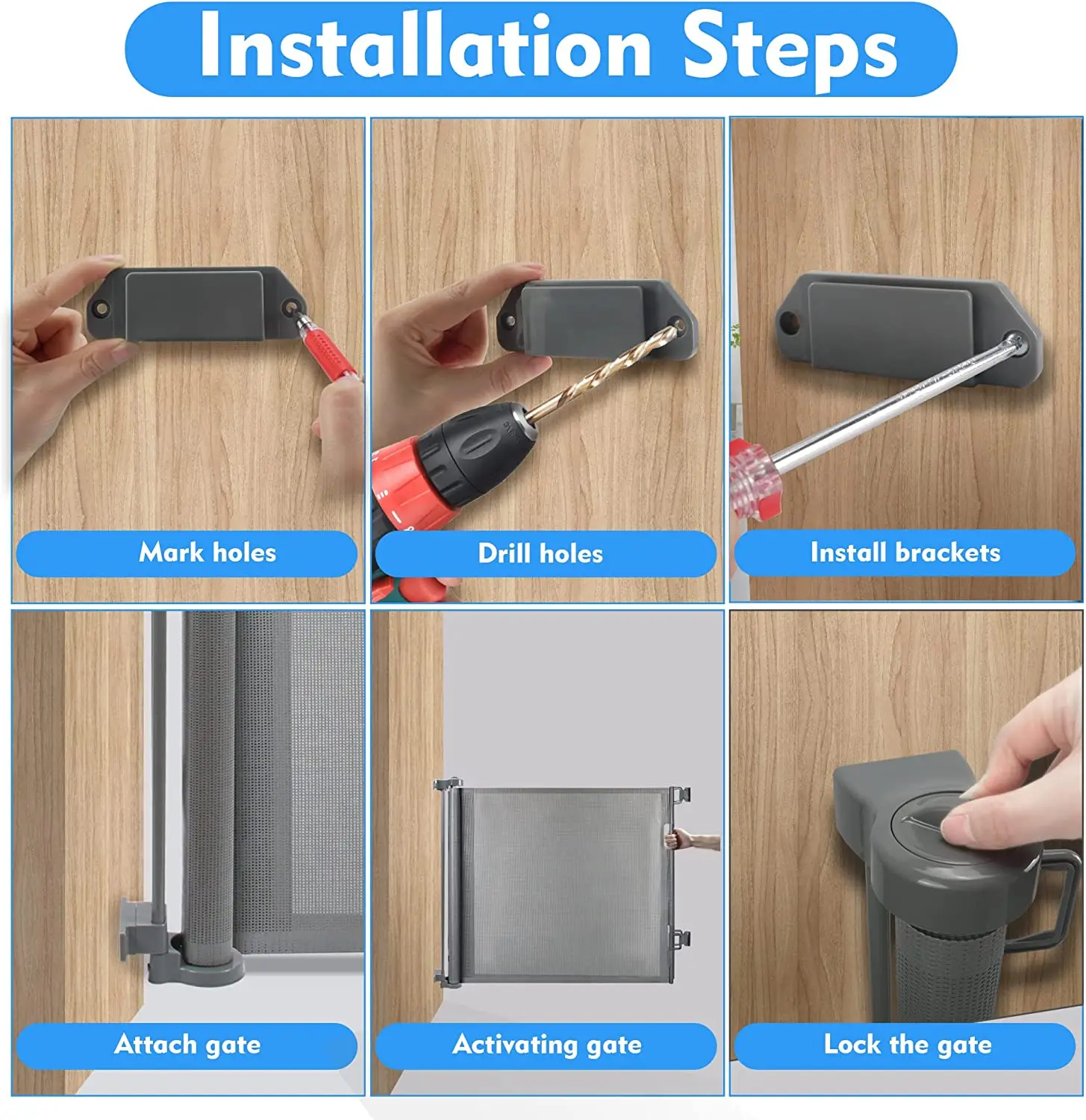 Installation Steps

Mark holes

Drill holes

Install brackets

Attach gate

Activating gate

Lock the gate